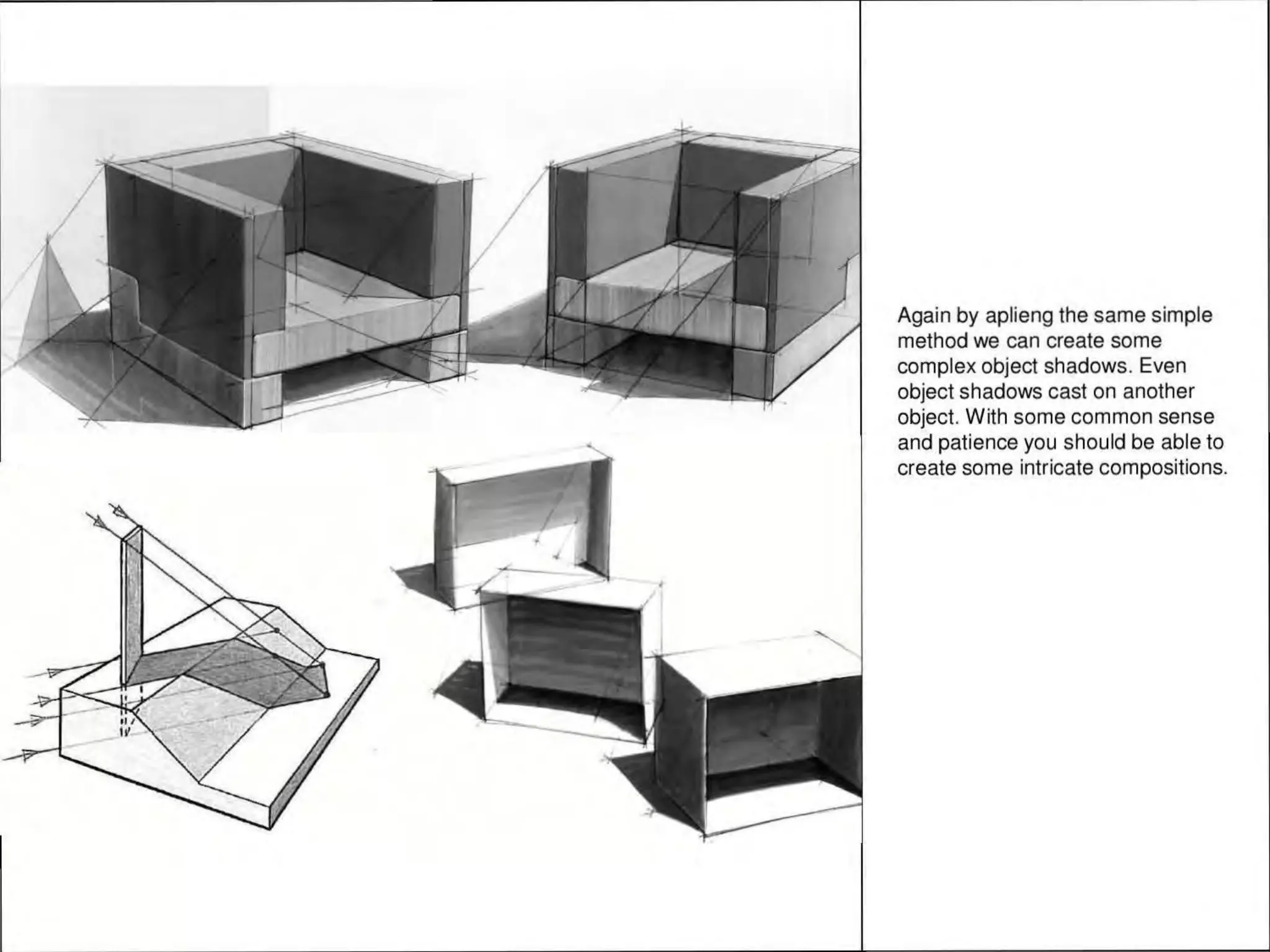 Again by aplieng the same simple method we can create some complex object shadows. Even object shadows cast on another object. With some common sense and patience you should be able to create some intricate compositions.