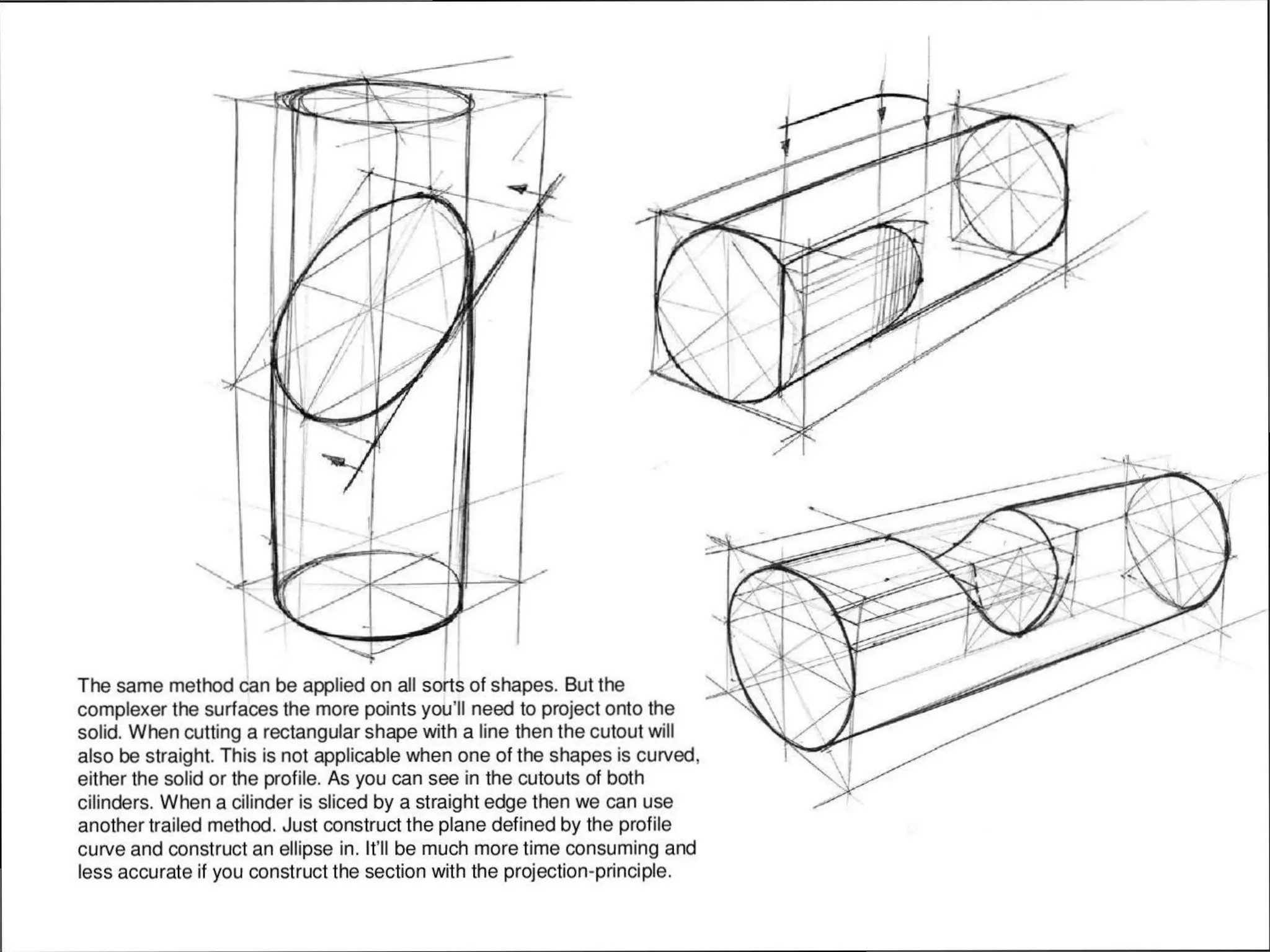 The same method can be applied on all sorts of shapes. But the complexer the surfaces the more points you'll need to project onto the solid. When cutting a rectangular shape with a line then the cutout will also be straight. This is not applicable when one of the shapes is curved, either the solid or the profile. As you can see in the cutouts of both cilinders. When a cilinder is sliced by a straight edge then we can use another trailed method. Just construct the plane defined by the profile curve and construct an ellipse in. It'll be much more time consuming and less accurate if you construct the section with the projection-principle.