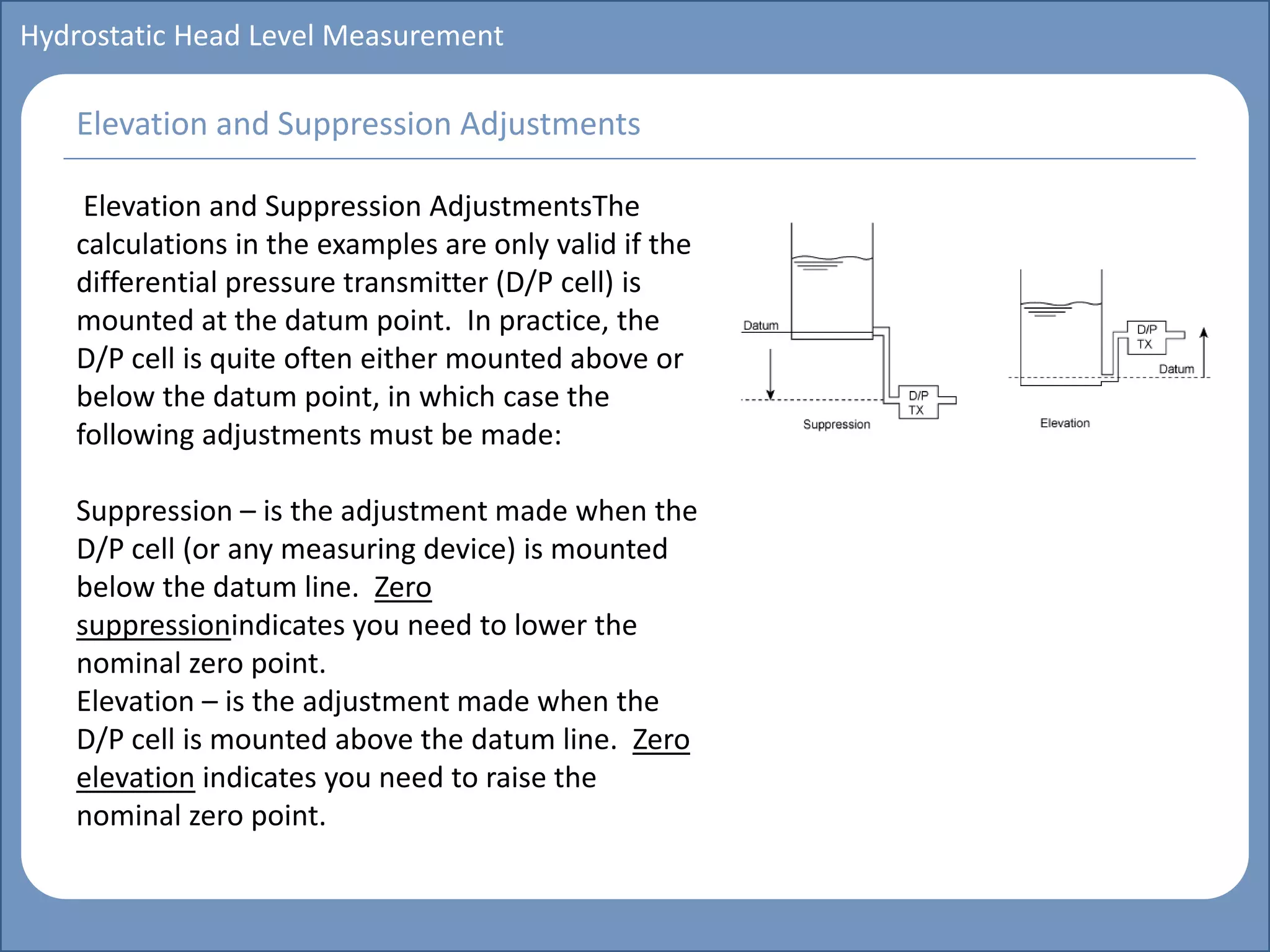 Hydrostatic Head Level Measurement

Elevation and Suppression Adjustments

Elevation and Suppression AdjustmentsThe calculations in the examples are only valid if the differential pressure transmitter (D/P cell) is mounted at the datum point. In practice, the D/P cell is quite often either mounted above or below the datum point, in which case the following adjustments must be made:

Suppression – is the adjustment made when the D/P cell (or any measuring device) is mounted below the datum line. Zero suppressionindicates you need to lower the nominal zero point.
Elevation – is the adjustment made when the D/P cell is mounted above the datum line. Zero elevation indicates you need to raise the nominal zero point.

Datum
D/P TX
Suppression

D/P TX
Datum
Elevation