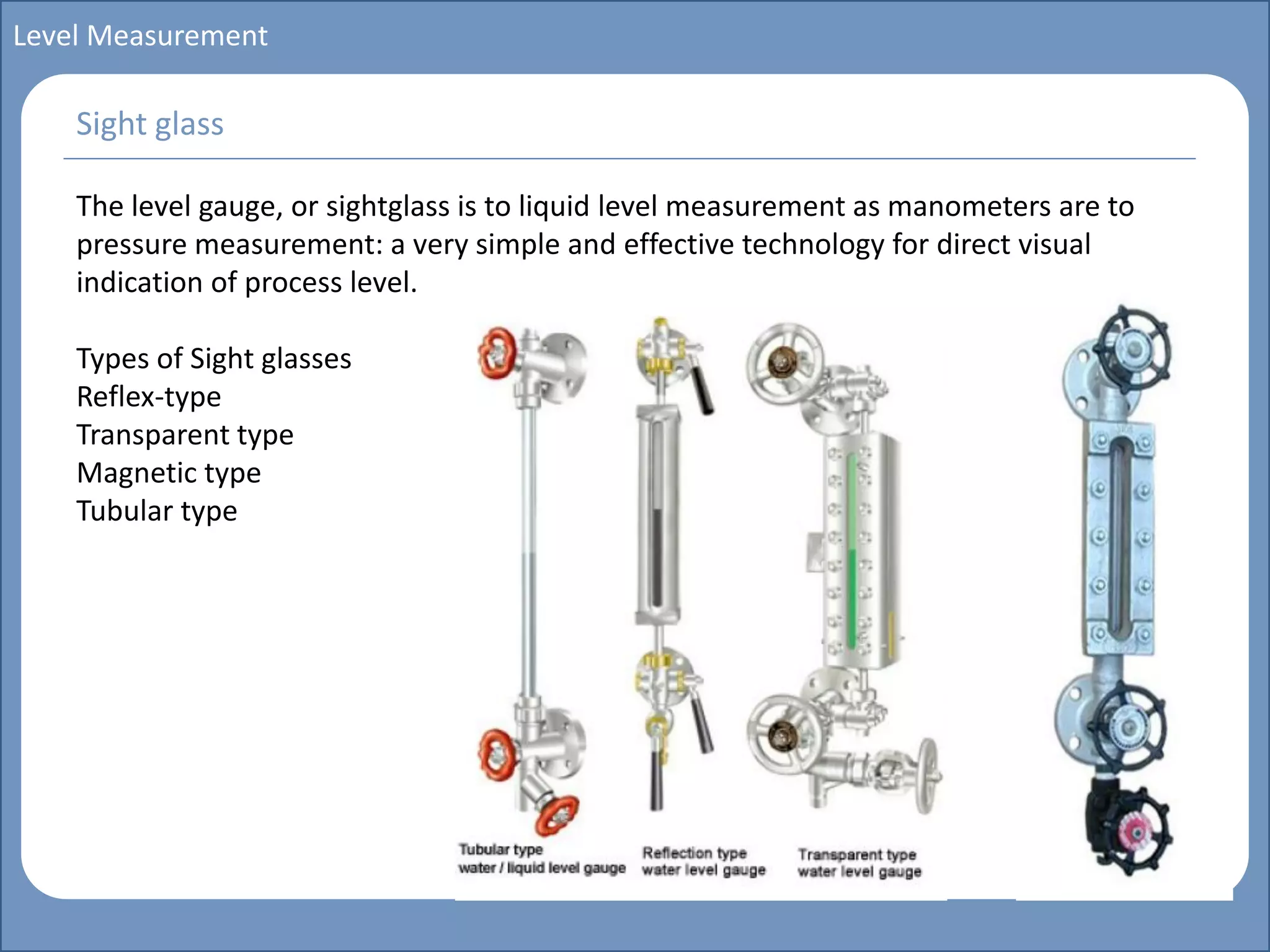 Level Measurement

Sight glass

The level gauge, or sightglass is to liquid level measurement as manometers are to pressure measurement: a very simple and effective technology for direct visual indication of process level.

Types of Sight glasses
Reflex-type
Transparent type
Magnetic type
Tubular type

Tubular type
water / liquid level gauge

Reflection type
water level gauge

Transparent type
water level gauge