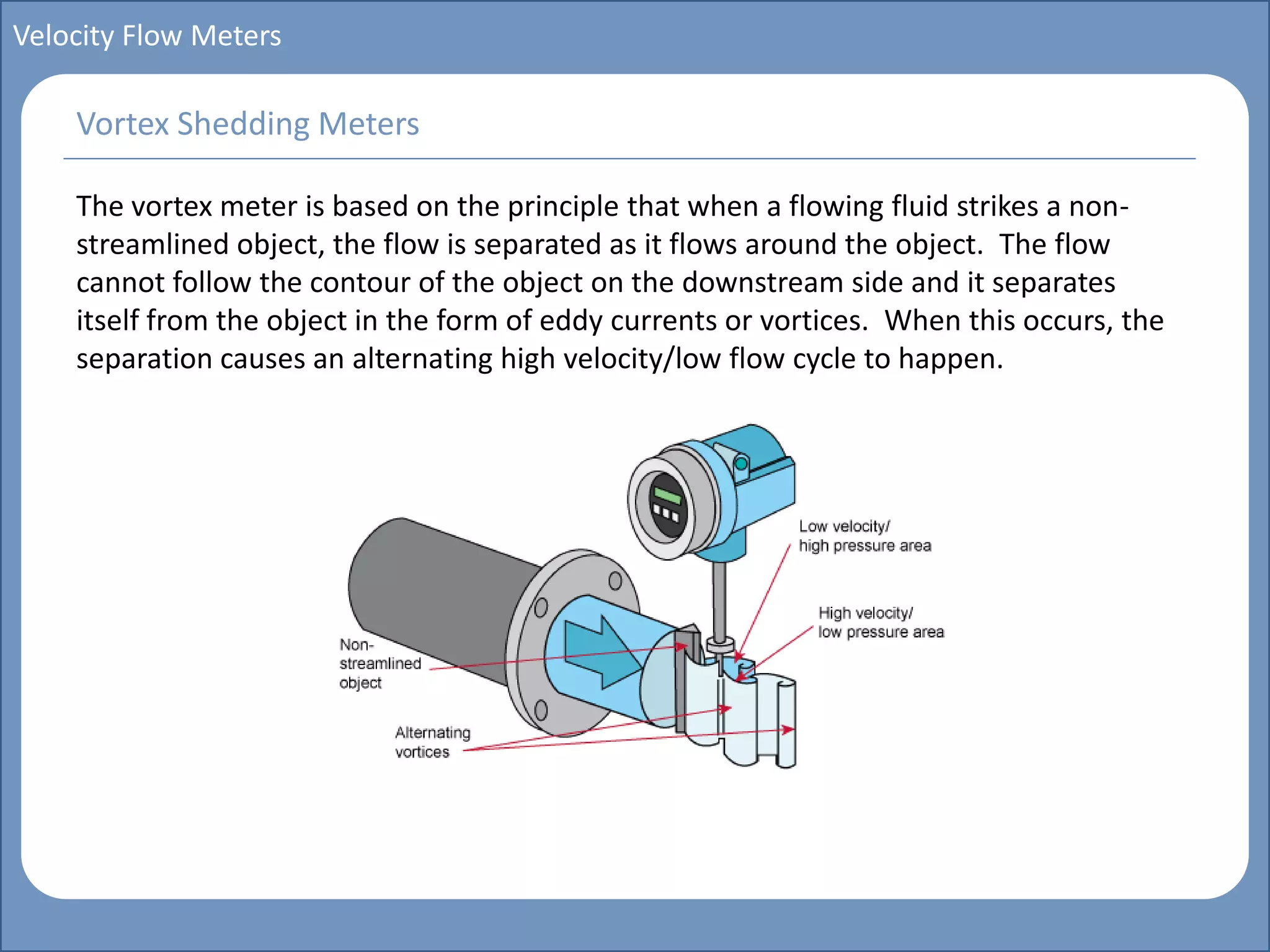 Velocity Flow Meters

Vortex Shedding Meters

The vortex meter is based on the principle that when a flowing fluid strikes a non-streamlined object, the flow is separated as it flows around the object. The flow cannot follow the contour of the object on the downstream side and it separates itself from the object in the form of eddy currents or vortices. When this occurs, the separation causes an alternating high velocity/low flow cycle to happen.

Low velocity/ high pressure area

High velocity/ low pressure area

Non-streamlined object

Alternating vortices