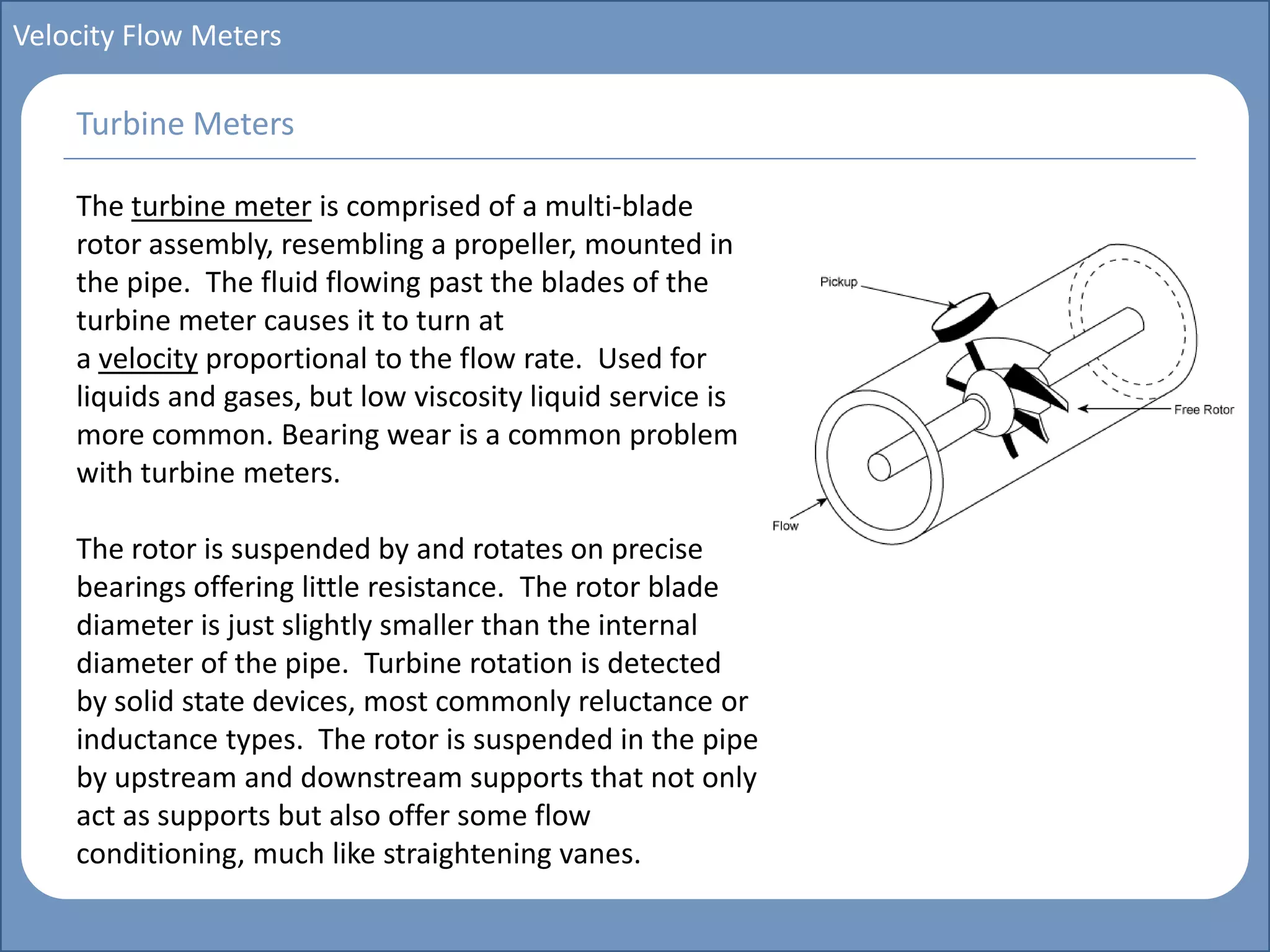 Velocity Flow Meters

Turbine Meters

The turbine meter is comprised of a multi-blade rotor assembly, resembling a propeller, mounted in the pipe. The fluid flowing past the blades of the turbine meter causes it to turn at a velocity proportional to the flow rate. Used for liquids and gases, but low viscosity liquid service is more common. Bearing wear is a common problem with turbine meters.

The rotor is suspended by and rotates on precise bearings offering little resistance. The rotor blade diameter is just slightly smaller than the internal diameter of the pipe. Turbine rotation is detected by solid state devices, most commonly reluctance or inductance types. The rotor is suspended in the pipe by upstream and downstream supports that not only act as supports but also offer some flow conditioning, much like straightening vanes.

Pickup

Free Rotor

Flow