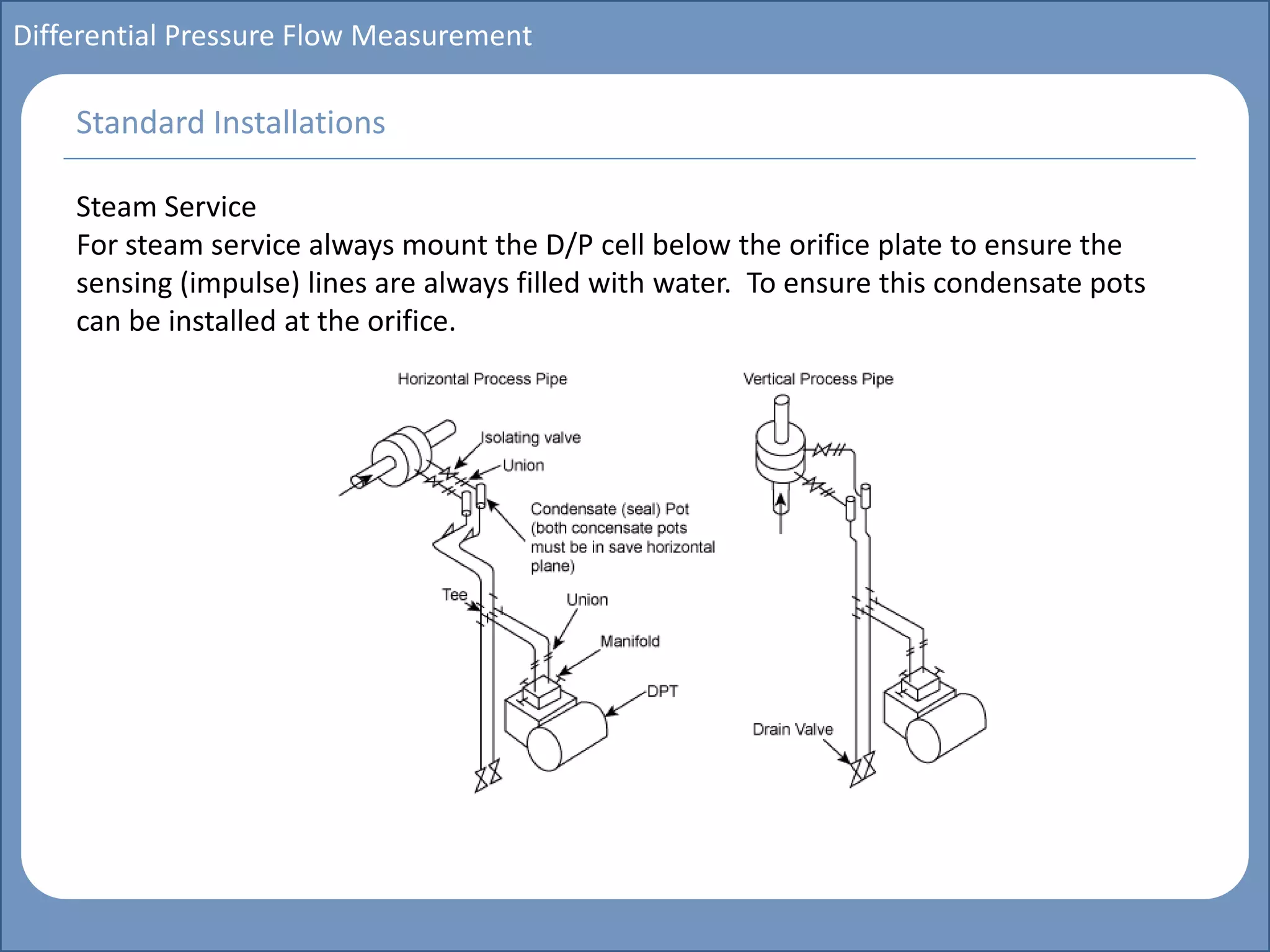 Differential Pressure Flow Measurement

Standard Installations

Steam Service
For steam service always mount the D/P cell below the orifice plate to ensure the sensing (impulse) lines are always filled with water. To ensure this condensate pots can be installed at the orifice.

Horizontal Process Pipe

Isolating valve
Union
Condensate (seal) Pot (both concensate pots must be in save horizontal plane)
Tee
Union
Manifold
DPT

Vertical Process Pipe

Drain Valve