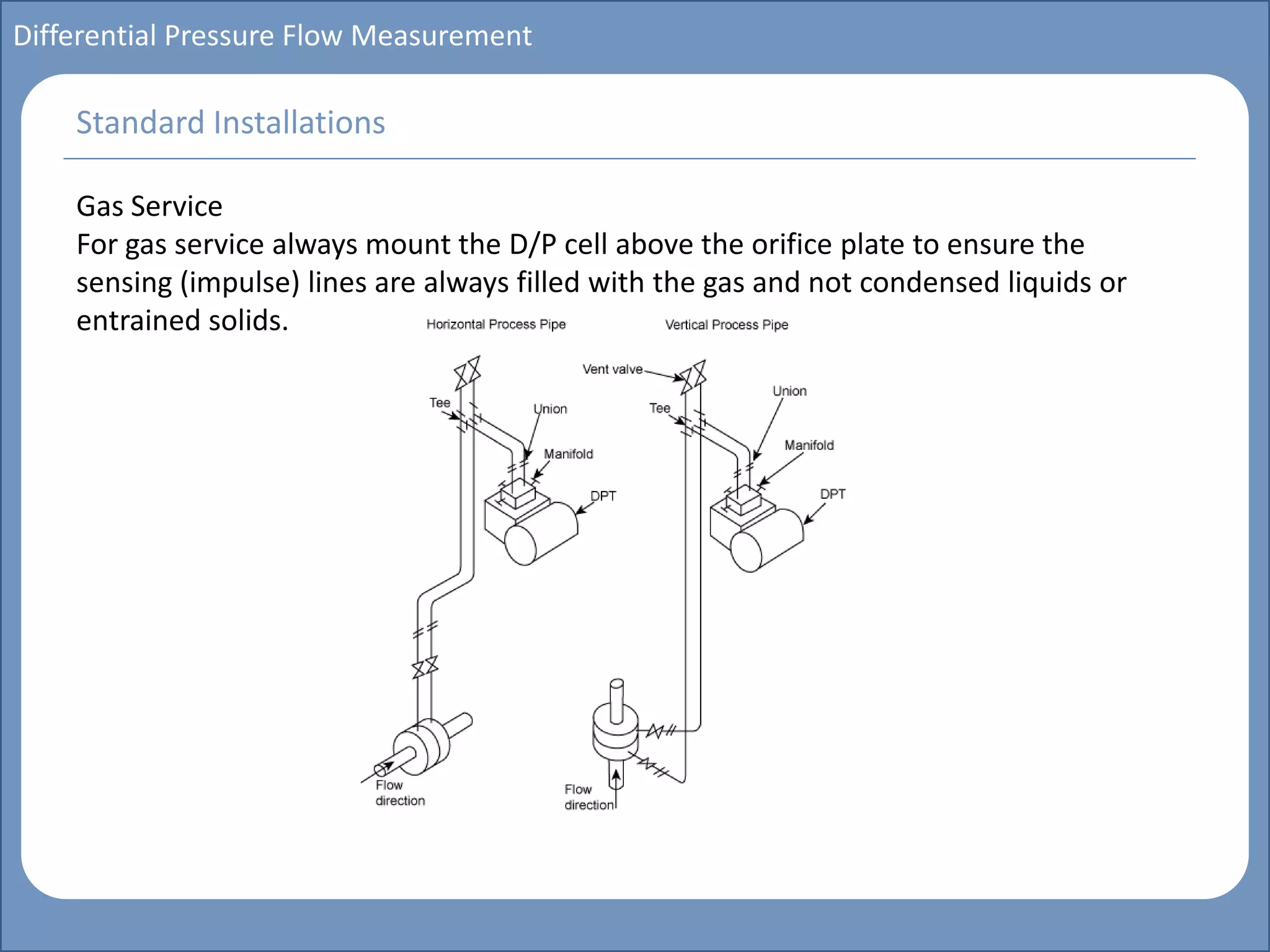 Differential Pressure Flow Measurement

Standard Installations

Gas Service
For gas service always mount the D/P cell above the orifice plate to ensure the sensing (impulse) lines are always filled with the gas and not condensed liquids or entrained solids.

Horizontal Process Pipe

Tee

Union

Manifold

DPT

Flow direction

Vertical Process Pipe

Vent valve

Tee

Union

Manifold

DPT

Flow direction