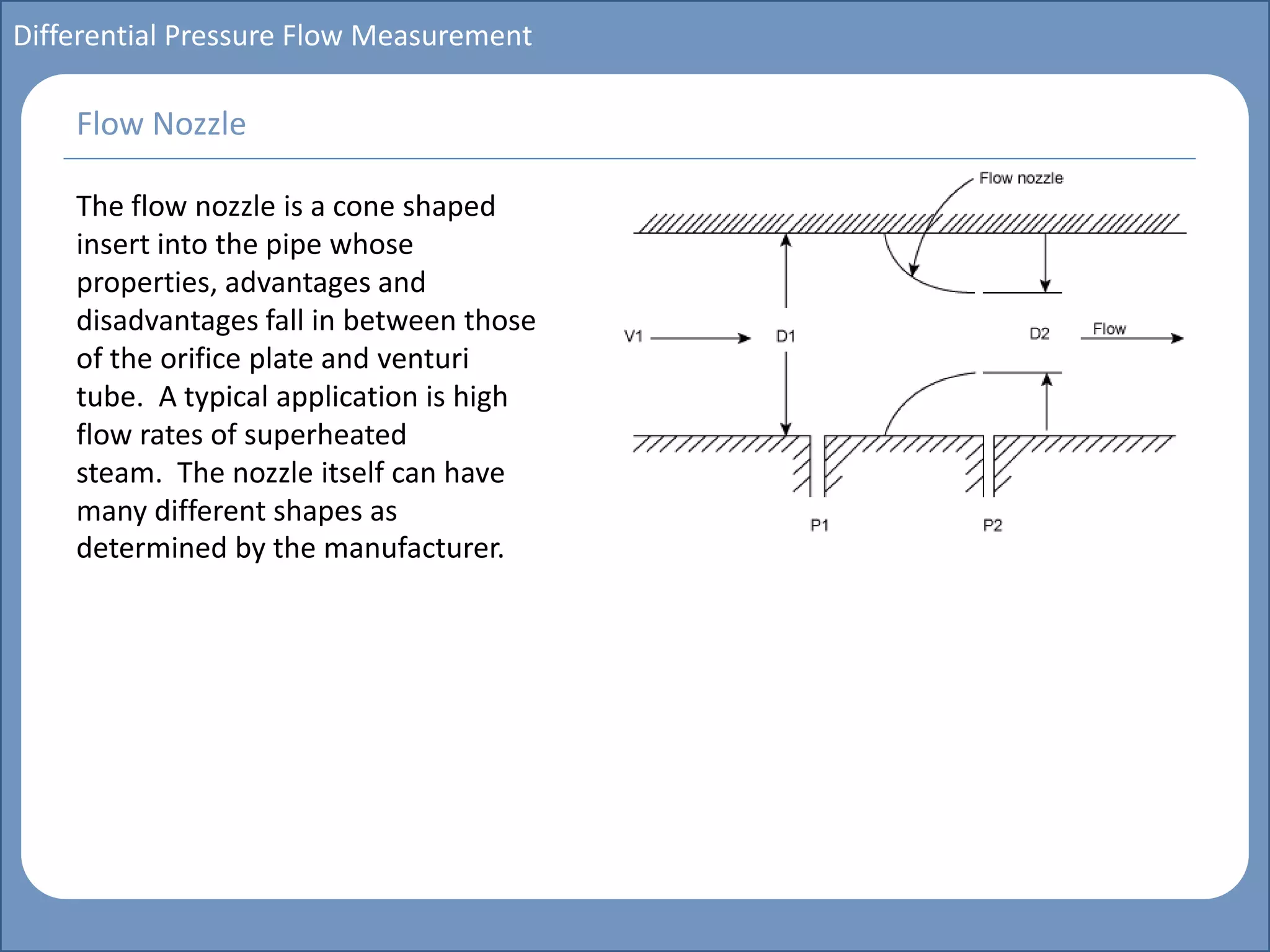 Differential Pressure Flow Measurement

Flow Nozzle

The flow nozzle is a cone shaped insert into the pipe whose properties, advantages and disadvantages fall in between those of the orifice plate and venturi tube.  A typical application is high flow rates of superheated steam.  The nozzle itself can have many different shapes as determined by the manufacturer.

Flow nozzle

V1

D1

D2

Flow

P1

P2