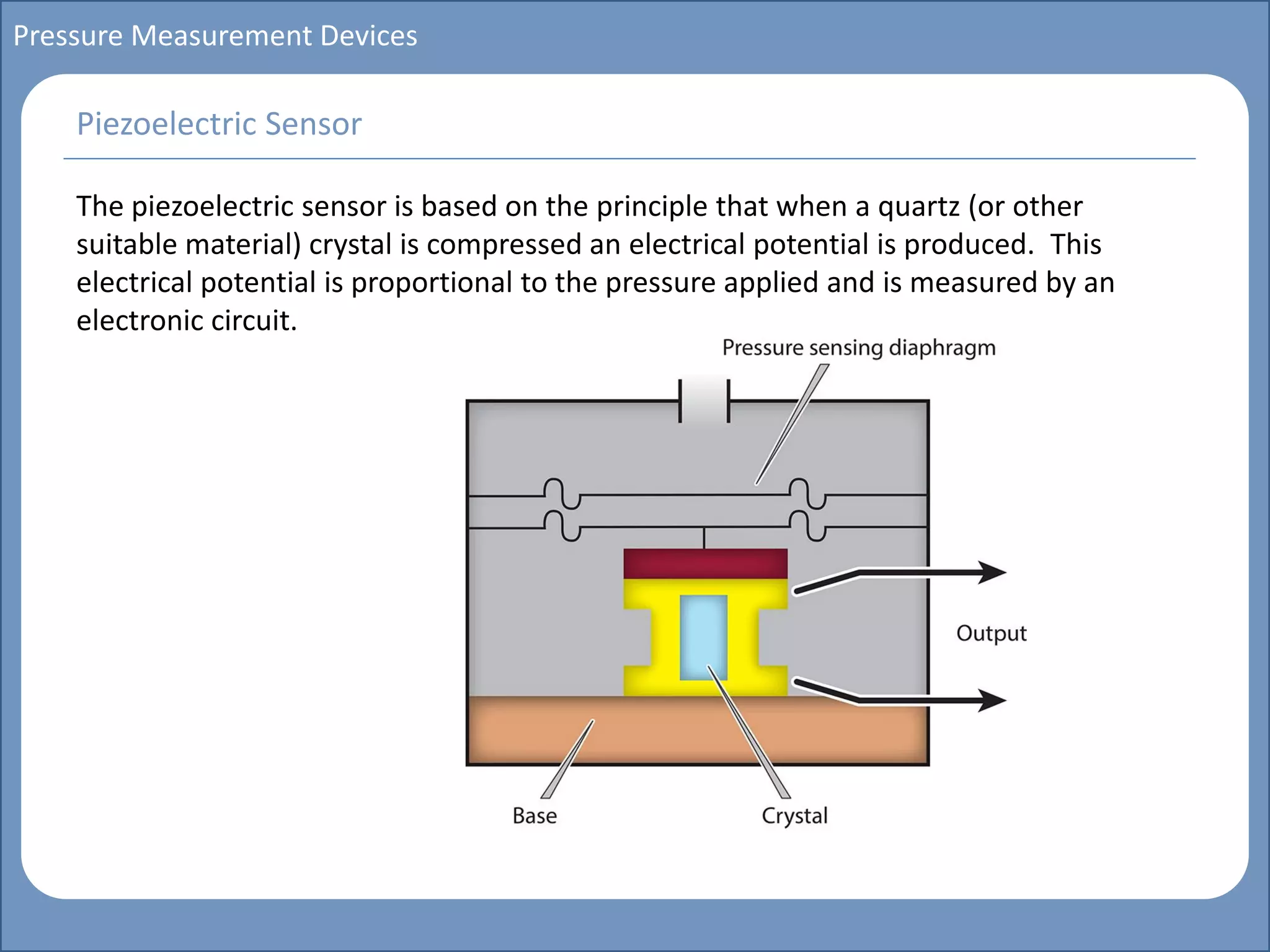 Pressure Measurement Devices

Piezoelectric Sensor

The piezoelectric sensor is based on the principle that when a quartz (or other suitable material) crystal is compressed an electrical potential is produced.  This electrical potential is proportional to the pressure applied and is measured by an electronic circuit.

Pressure sensing diaphragm

Output

Base

Crystal