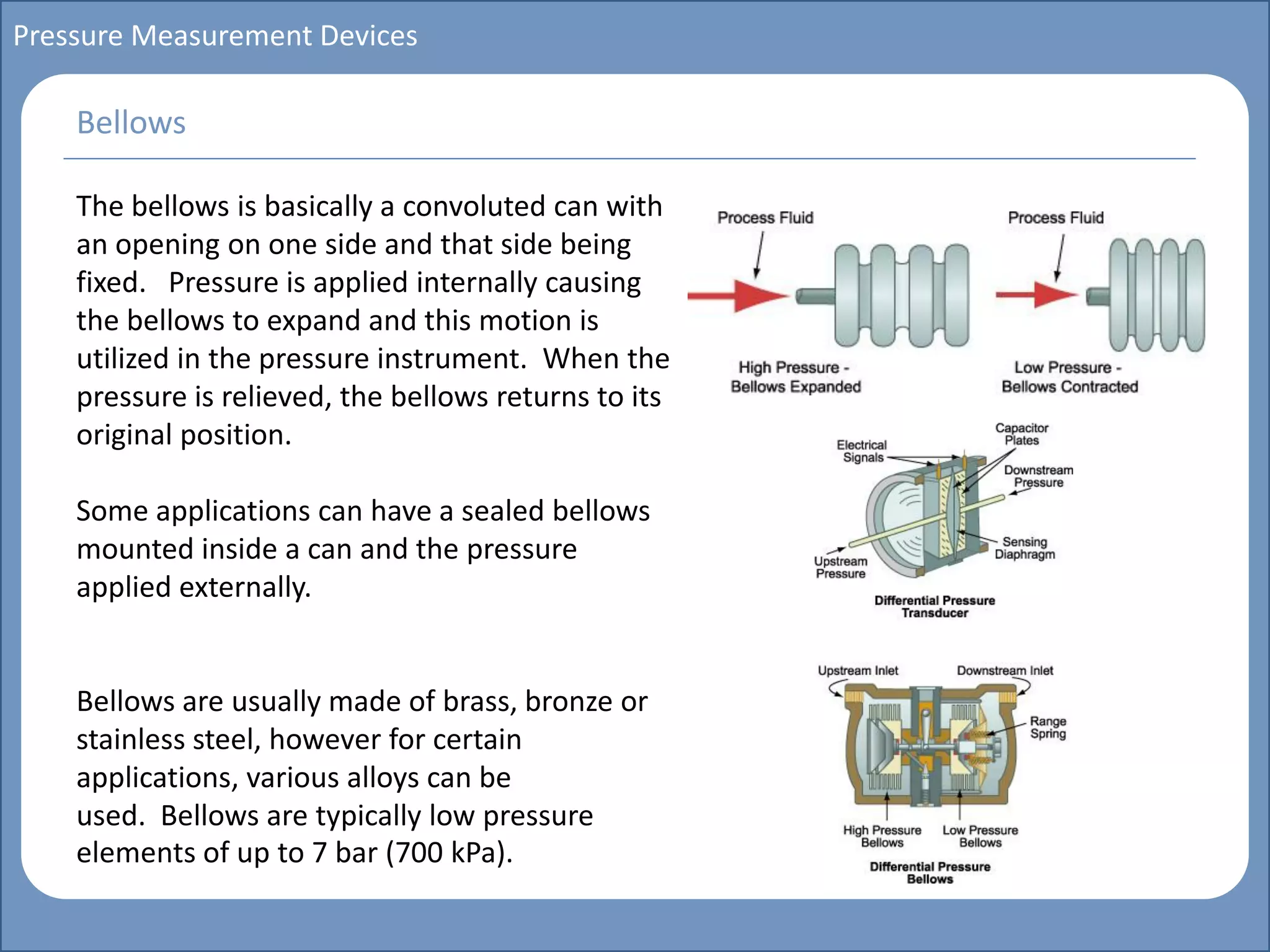 Pressure Measurement Devices

Bellows

The bellows is basically a convoluted can with an opening on one side and that side being fixed. Pressure is applied internally causing the bellows to expand and this motion is utilized in the pressure instrument. When the pressure is relieved, the bellows returns to its original position.

Some applications can have a sealed bellows mounted inside a can and the pressure applied externally.

Bellows are usually made of brass, bronze or stainless steel, however for certain applications, various alloys can be used. Bellows are typically low pressure elements of up to 7 bar (700 kPa).

Process Fluid

High Pressure - Bellows Expanded

Process Fluid

Low Pressure - Bellows Contracted

Electrical Signals

Capacitor Plates

Downstream Pressure

Sensing Diaphragm

Upstream Pressure

Differential Pressure Transducer

Upstream Inlet

Downstream Inlet

Range Spring

High Pressure Bellows

Low Pressure Bellows

Differential Pressure Bellows