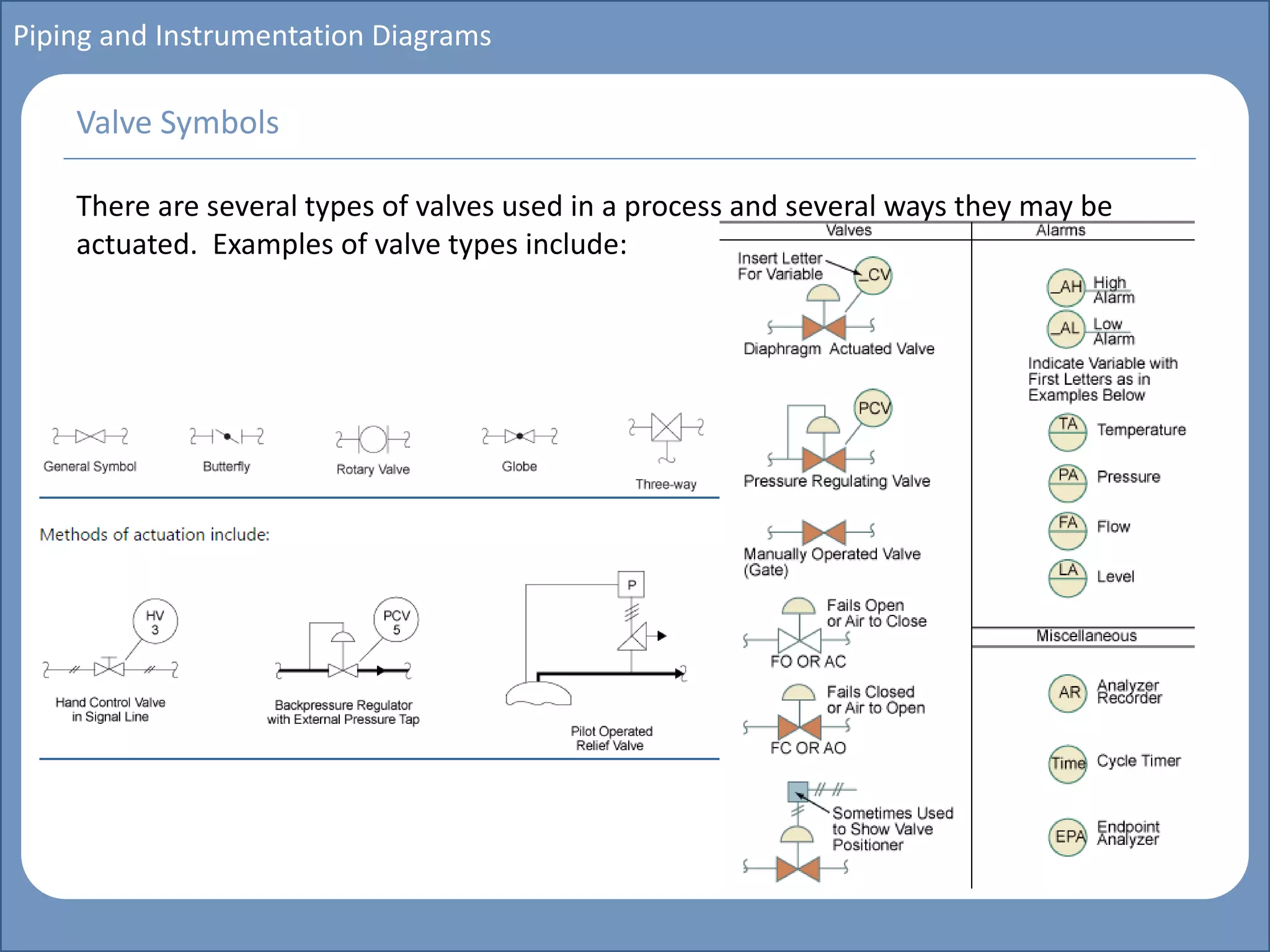 Piping and Instrumentation Diagrams

Valve Symbols

There are several types of valves used in a process and several ways they may be actuated. Examples of valve types include:

General Symbol
Butterfly
Rotary Valve
Globe
Three-way

Methods of actuation include:

HV 3
Hand Control Valve in Signal Line

PCV 5
Backpressure Regulator with External Pressure Tap

P
Pilot Operated Relief Valve

Valves

Insert Letter For Variable
_CV
Diaphragm Actuated Valve

PCV
Pressure Regulating Valve

Manually Operated Valve (Gate)

Fails Open or Air to Close
FO OR AC

Fails Closed or Air to Open
FC OR AO

Sometimes Used to Show Valve Positioner

Alarms

_AH High Alarm
_AL Low Alarm
Indicate Variable with First Letters as in Examples Below
TA Temperature
PA Pressure
FA Flow
LA Level

Miscellaneous

AR Analyzer Recorder
Time Cycle Timer
EPA Endpoint Analyzer