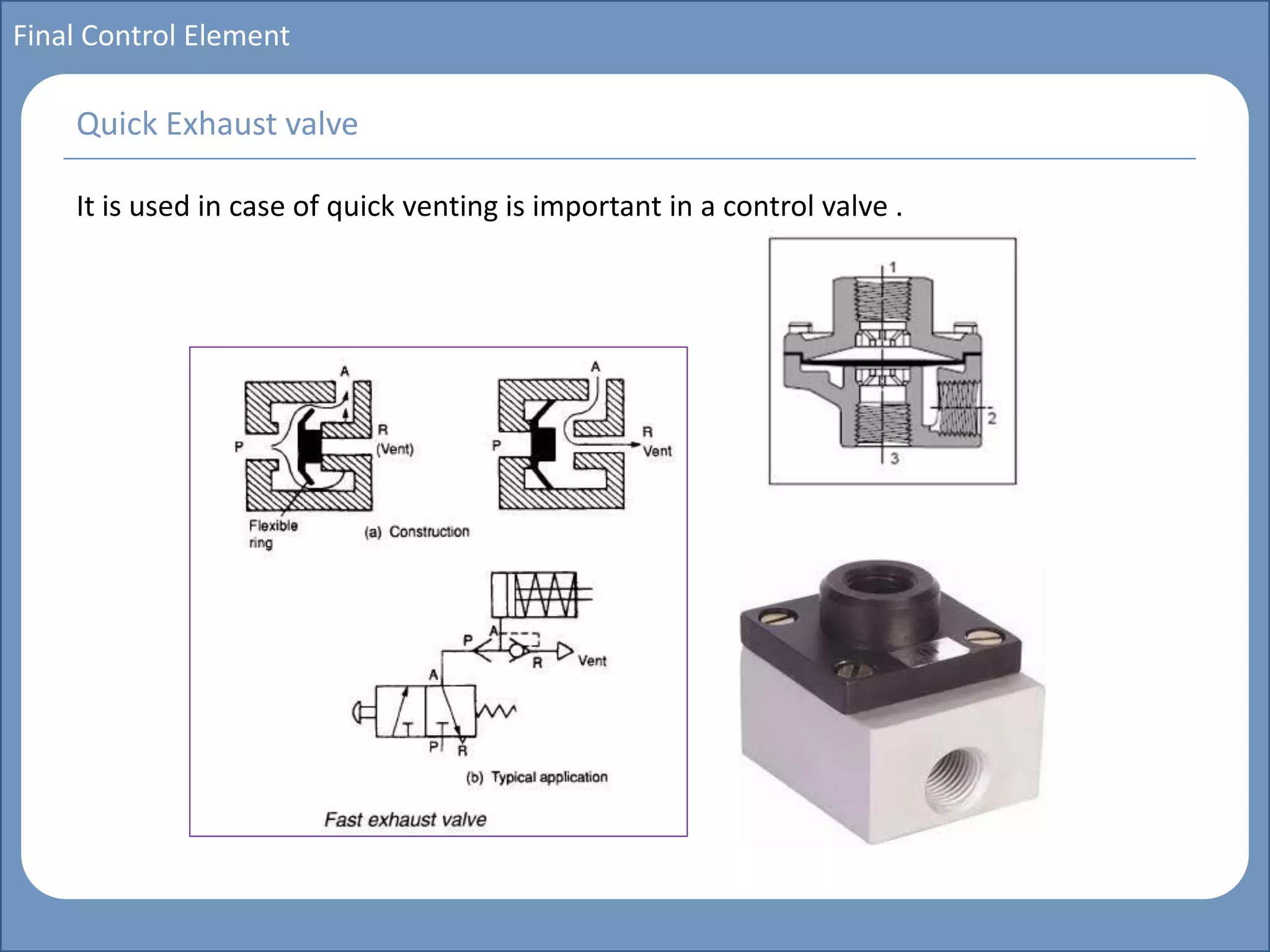 Final Control Element

Quick Exhaust valve

It is used in case of quick venting is important in a control valve .

A

P

R (Vent)

Flexible ring

(a) Construction

A

P

R Vent

P

A

R

Vent

A

P R

(b) Typical application

Fast exhaust valve

1

2

3