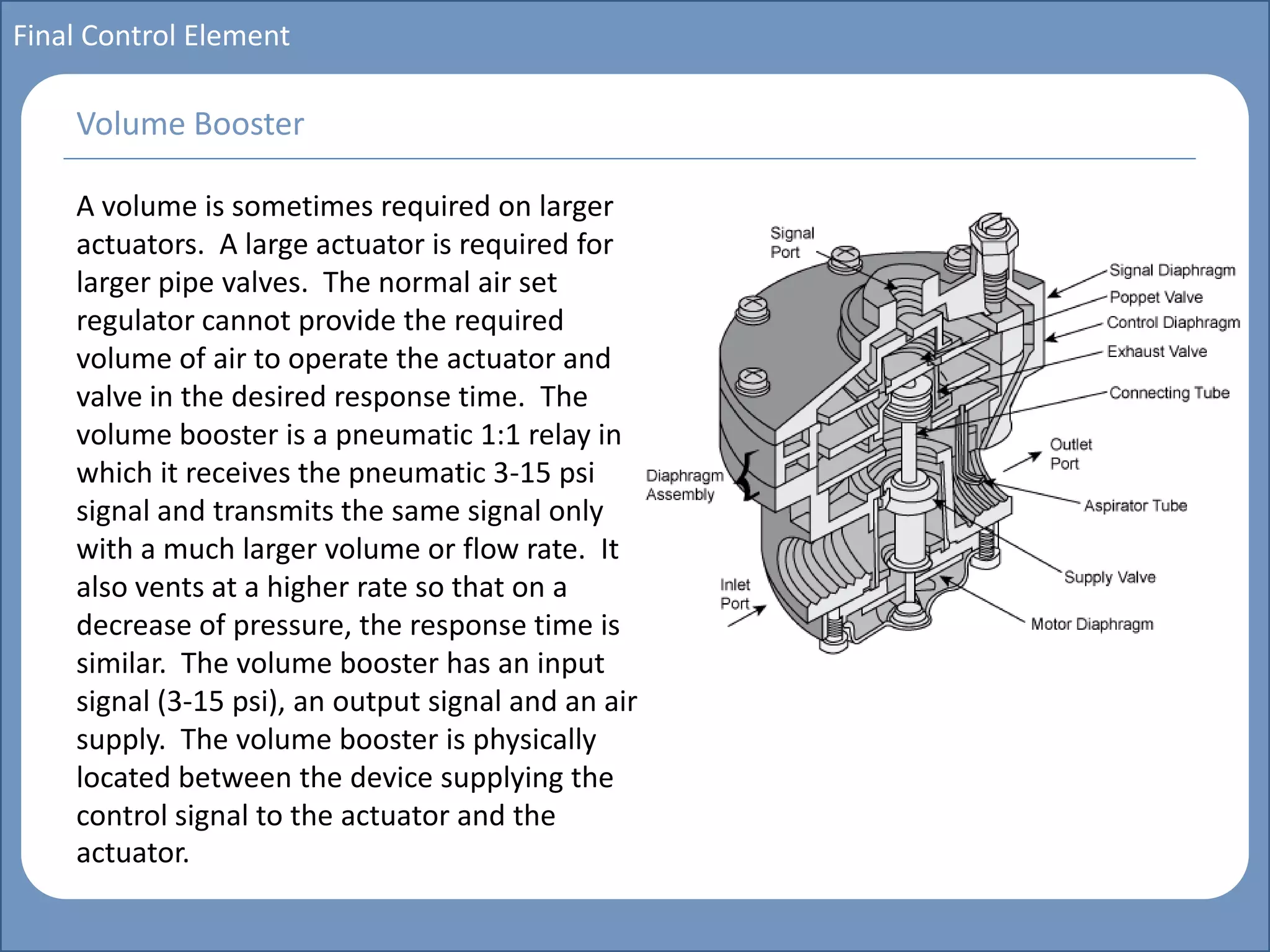 Final Control Element

Volume Booster

A volume is sometimes required on larger actuators.  A large actuator is required for larger pipe valves.  The normal air set regulator cannot provide the required volume of air to operate the actuator and valve in the desired response time.  The volume booster is a pneumatic 1:1 relay in which it receives the pneumatic 3-15 psi signal and transmits the same signal only with a much larger volume or flow rate.  It also vents at a higher rate so that on a decrease of pressure, the response time is similar.  The volume booster has an input signal (3-15 psi), an output signal and an air supply.  The volume booster is physically located between the device supplying the control signal to the actuator and the actuator.

Signal Port

Signal Diaphragm

Poppet Valve

Control Diaphragm

Exhaust Valve

Connecting Tube

Outlet Port

Diaphragm Assembly

Aspirator Tube

Supply Valve

Inlet Port

Motor Diaphragm