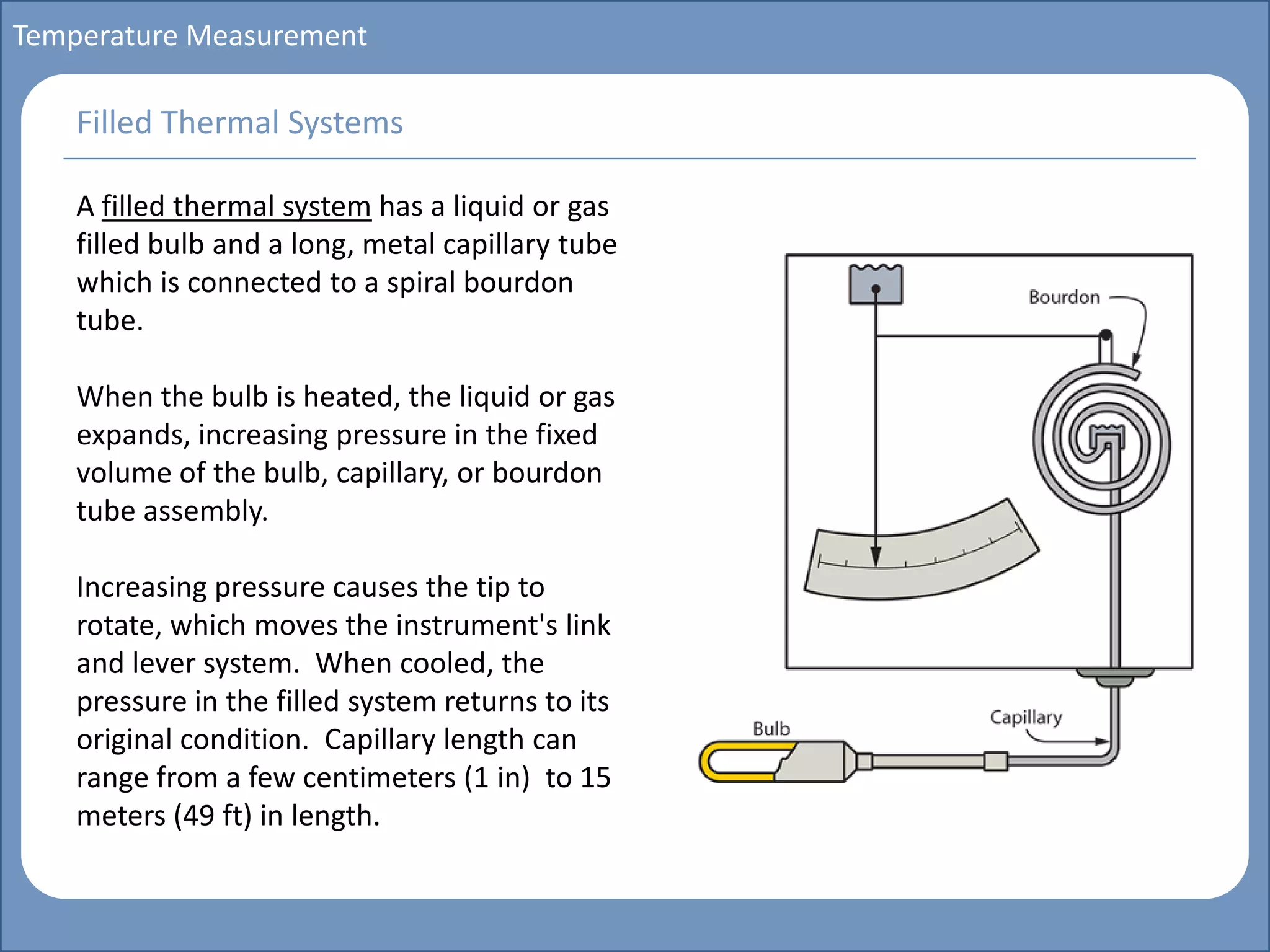 Temperature Measurement

Filled Thermal Systems

A filled thermal system has a liquid or gas filled bulb and a long, metal capillary tube which is connected to a spiral bourdon tube.

When the bulb is heated, the liquid or gas expands, increasing pressure in the fixed volume of the bulb, capillary, or bourdon tube assembly.

Increasing pressure causes the tip to rotate, which moves the instrument's link and lever system. When cooled, the pressure in the filled system returns to its original condition. Capillary length can range from a few centimeters (1 in) to 15 meters (49 ft) in length.

Bourdon

Capillary

Bulb