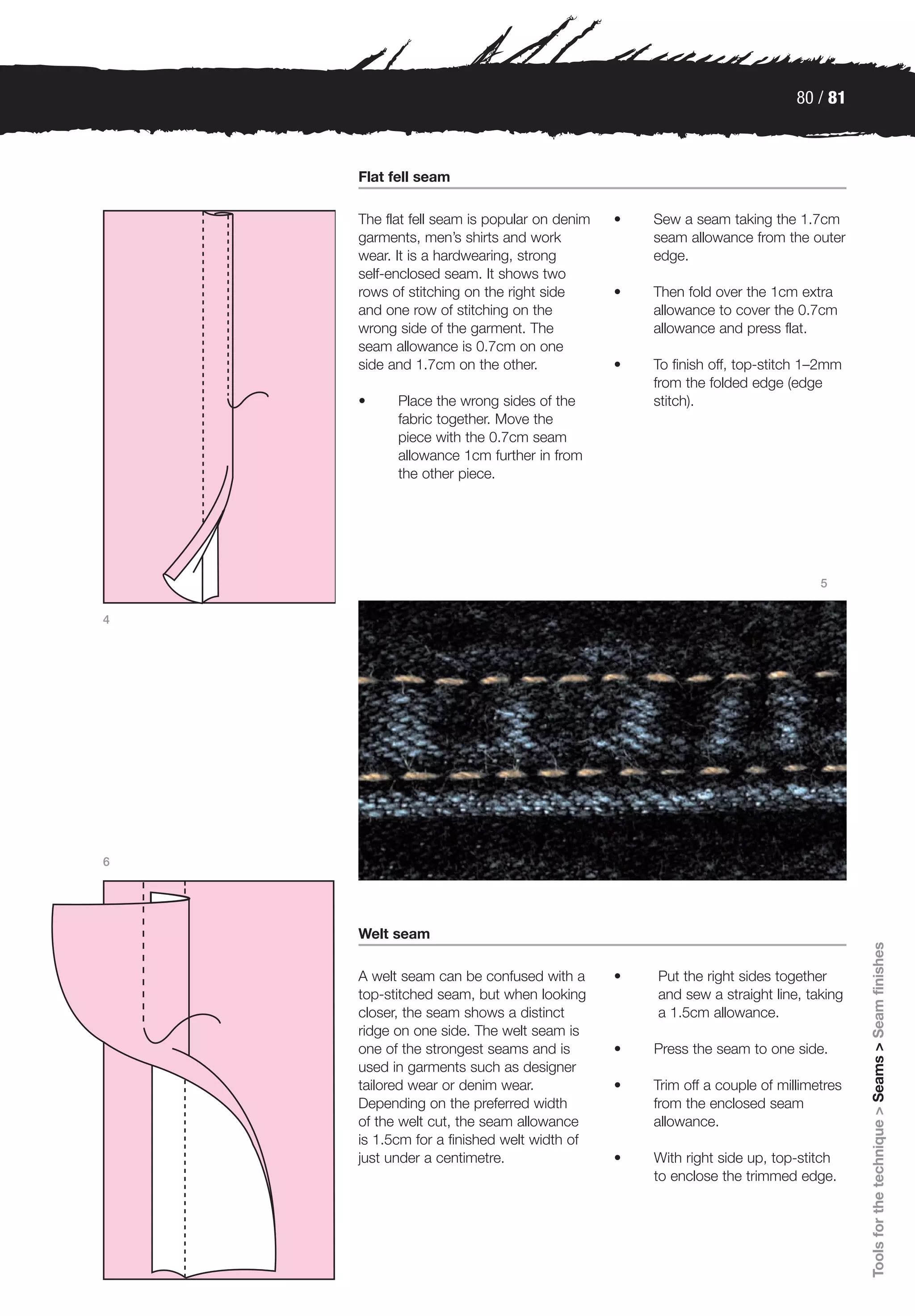 80 / 81

Flat fell seam

The flat fell seam is popular on denim garments, men's shirts and work wear. It is a hardwearing, strong self-enclosed seam. It shows two rows of stitching on the right side and one row of stitching on the wrong side of the garment. The seam allowance is 0.7cm on one side and 1.7cm on the other.

• Place the wrong sides of the fabric together. Move the piece with the 0.7cm seam allowance 1cm further in from the other piece.

• Sew a seam taking the 1.7cm seam allowance from the outer edge.

• Then fold over the 1cm extra allowance to cover the 0.7cm allowance and press flat.

• To finish off, top-stitch 1–2mm from the folded edge (edge stitch).

4

5

6

Welt seam

A welt seam can be confused with a top-stitched seam, but when looking closer, the seam shows a distinct ridge on one side. The welt seam is one of the strongest seams and is used in garments such as designer tailored wear or denim wear. Depending on the preferred width of the welt cut, the seam allowance is 1.5cm for a finished welt width of just under a centimetre.

• Put the right sides together and sew a straight line, taking a 1.5cm allowance.

• Press the seam to one side.

• Trim off a couple of millimetres from the enclosed seam allowance.

• With right side up, top-stitch to enclose the trimmed edge.

Tools for the technique > Seams > Seam finishes