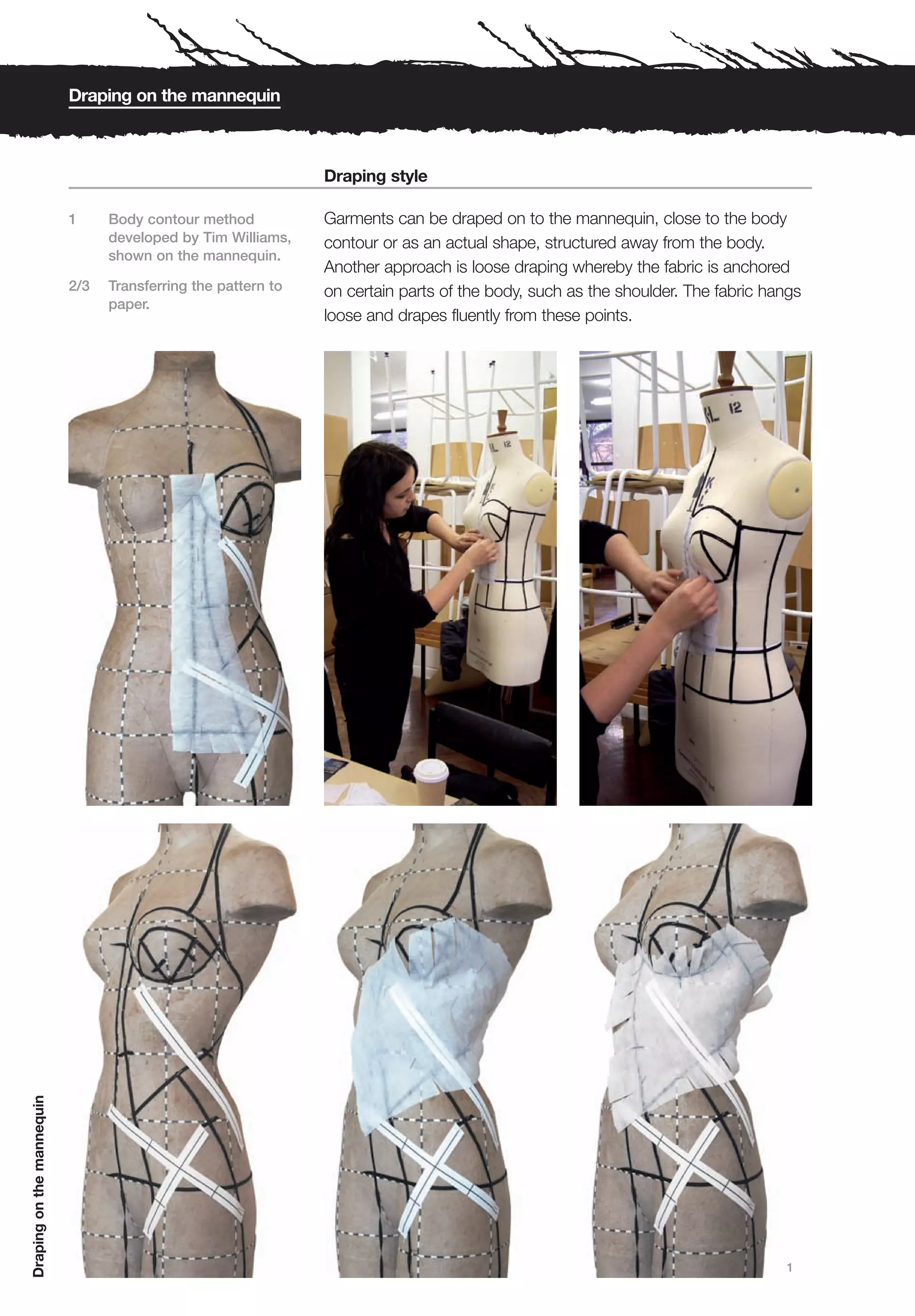 Draping on the mannequin

Draping style

1 Body contour method developed by Tim Williams, shown on the mannequin.

2/3 Transferring the pattern to paper.

Garments can be draped on to the mannequin, close to the body contour or as an actual shape, structured away from the body. Another approach is loose draping whereby the fabric is anchored on certain parts of the body, such as the shoulder. The fabric hangs loose and drapes fluently from these points.

KL 12

KL 12

Draping on the mannequin

1