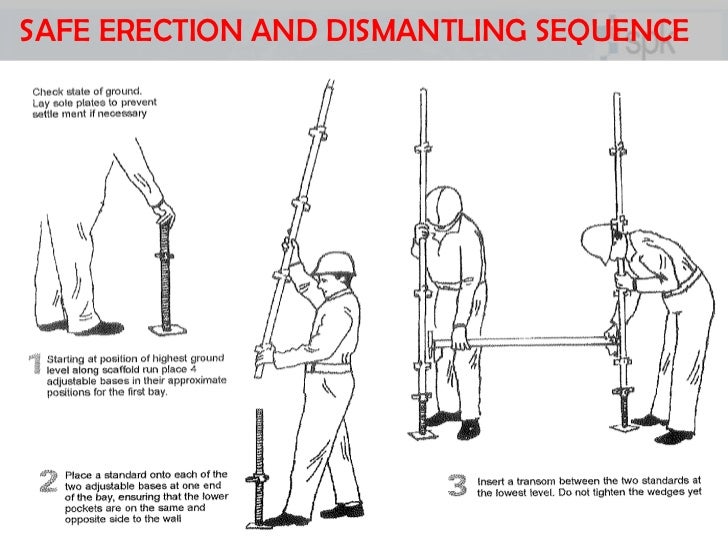 SAFE ERECTION AND DISMANTLING SEQUENCE

spk

Check state of ground. Lay sole plates to prevent settle ment if necessary

1 Starting at position of highest ground level along scaffold run place 4 adjustable bases in their approximate positions for the first bay.

2 Place a standard onto each of the two adjustable bases at one end of the bay, ensuring that the lower pockets are on the same and opposite side to the wall

3 Insert a transom between the two standards at the lowest level. Do not tighten the wedges yet