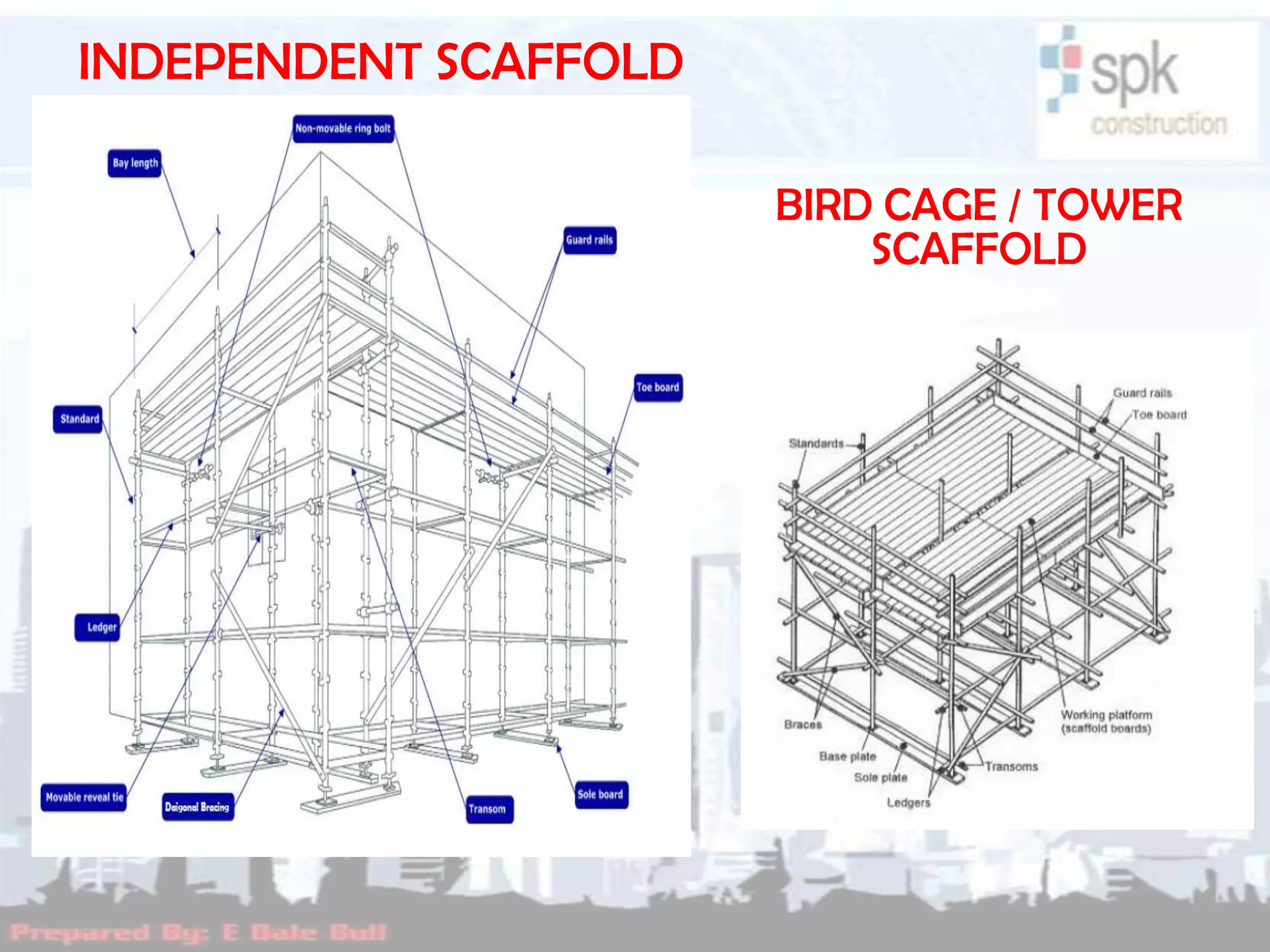 INDEPENDENT SCAFFOLD

spk construction

Non-movable ring bolt

Bay length

Guard rails

Toe board

Standard

Ledger

Movable reveal tie

Daigonal Bracing

Transom

Sole board

BIRD CAGE / TOWER SCAFFOLD

Guard rails

Toe board

Standards

Braces

Base plate

Sole plate

Ledgers

Transoms

Working platform (scaffold boards)

Prepared By: E Bale Bull