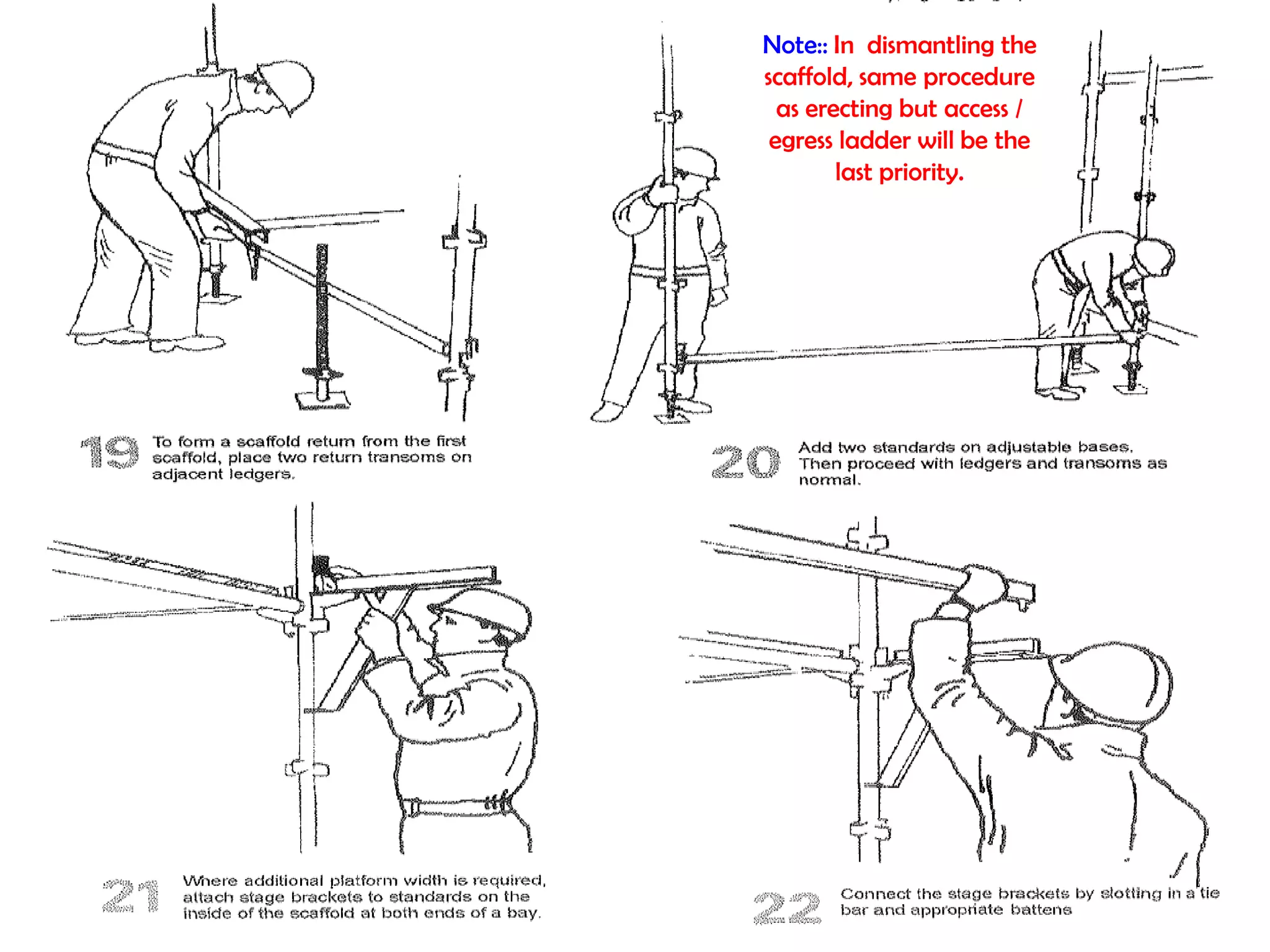 Note:: In dismantling the scaffold, same procedure as erecting but access / egress ladder will be the last priority.

19 To form a scaffold return from the first scaffold, place two return transoms on adjacent ledgers.

20 Add two standards on adjustable bases. Then proceed with ledgers and transoms as normal.

21 Where additional platform width is required, attach stage brackets to standards on the inside of the scaffold at both ends of a bay.

22 Connect the stage brackets by slotting in a tie bar and appropriate battens