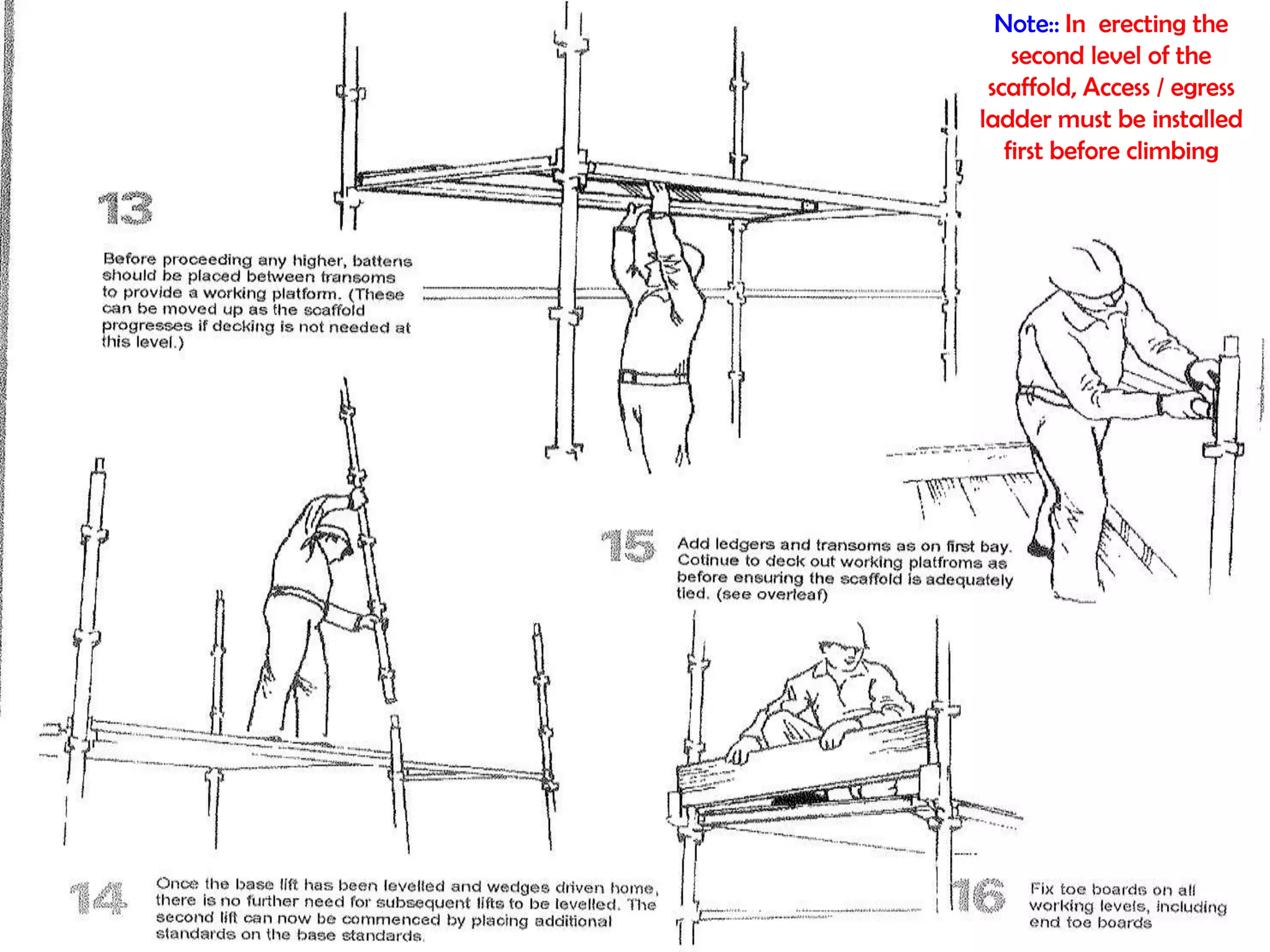 Note:: In erecting the second level of the scaffold, Access / egress ladder must be installed first before climbing

13

Before proceeding any higher, battens should be placed between transoms to provide a working platform. (These can be moved up as the scaffold progresses if decking is not needed at this level.)

15

Add ledgers and transoms as on first bay. Cotinue to deck out working platfroms as before ensuring the scaffold is adequately tied. (see overleaf)

14

Once the base lift has been levelled and wedges driven home, there is no further need for subsequent lifts to be levelled. The second lift can now be commenced by placing additional standards on the base standards.

16

Fix toe boards on all working levels, including end toe boards