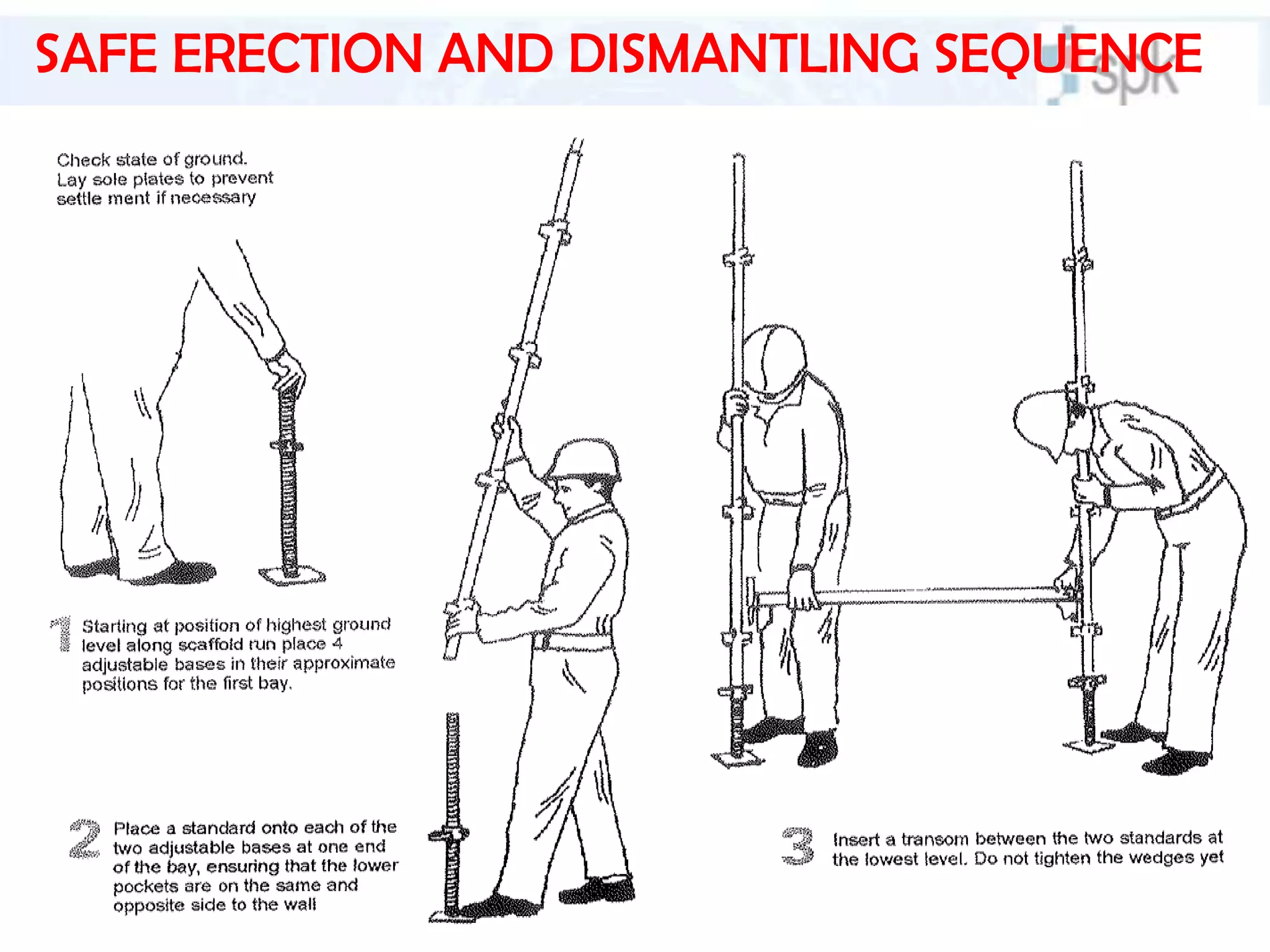 SAFE ERECTION AND DISMANTLING SEQUENCE

spk

Check state of ground.
Lay sole plates to prevent settle ment if necessary

1 Starting at position of highest ground level along scaffold run place 4 adjustable bases in their approximate positions for the first bay.

2 Place a standard onto each of the two adjustable bases at one end of the bay, ensuring that the lower pockets are on the same and opposite side to the wall

3 Insert a transom between the two standards at the lowest level. Do not tighten the wedges yet