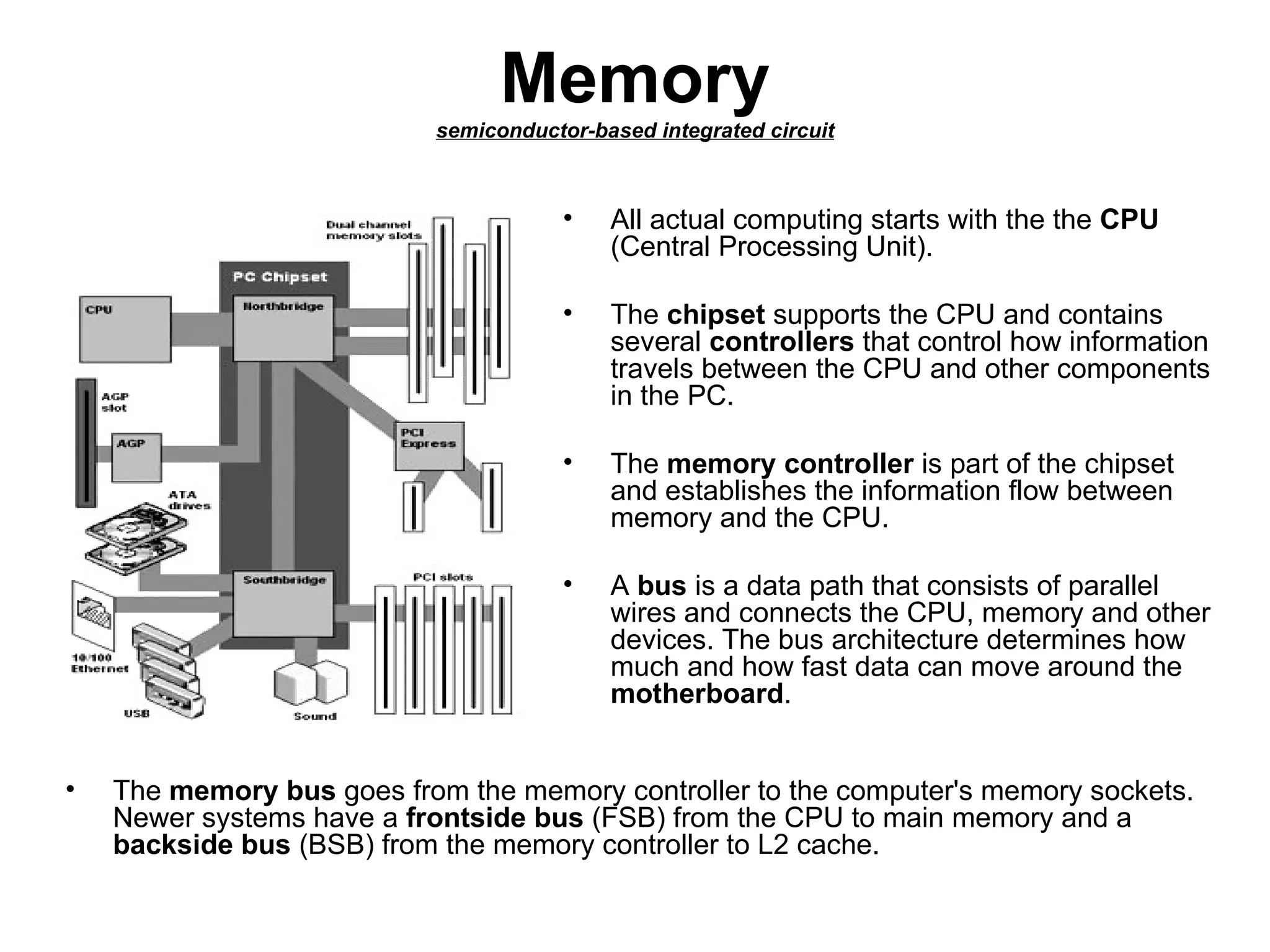 Memory

semiconductor-based integrated circuit

Dual channel memory slots

PC Chipset

CPU

Northbridge

AGP slot

AGP

PCI Express

ATA drives

Southbridge

PCI slots

10/100 Ethernet

USB

Sound

• All actual computing starts with the the CPU (Central Processing Unit).

• The chipset supports the CPU and contains several controllers that control how information travels between the CPU and other components in the PC.

• The memory controller is part of the chipset and establishes the information flow between memory and the CPU.

• A bus is a data path that consists of parallel wires and connects the CPU, memory and other devices. The bus architecture determines how much and how fast data can move around the motherboard.

• The memory bus goes from the memory controller to the computer's memory sockets. Newer systems have a frontside bus (FSB) from the CPU to main memory and a backside bus (BSB) from the memory controller to L2 cache.