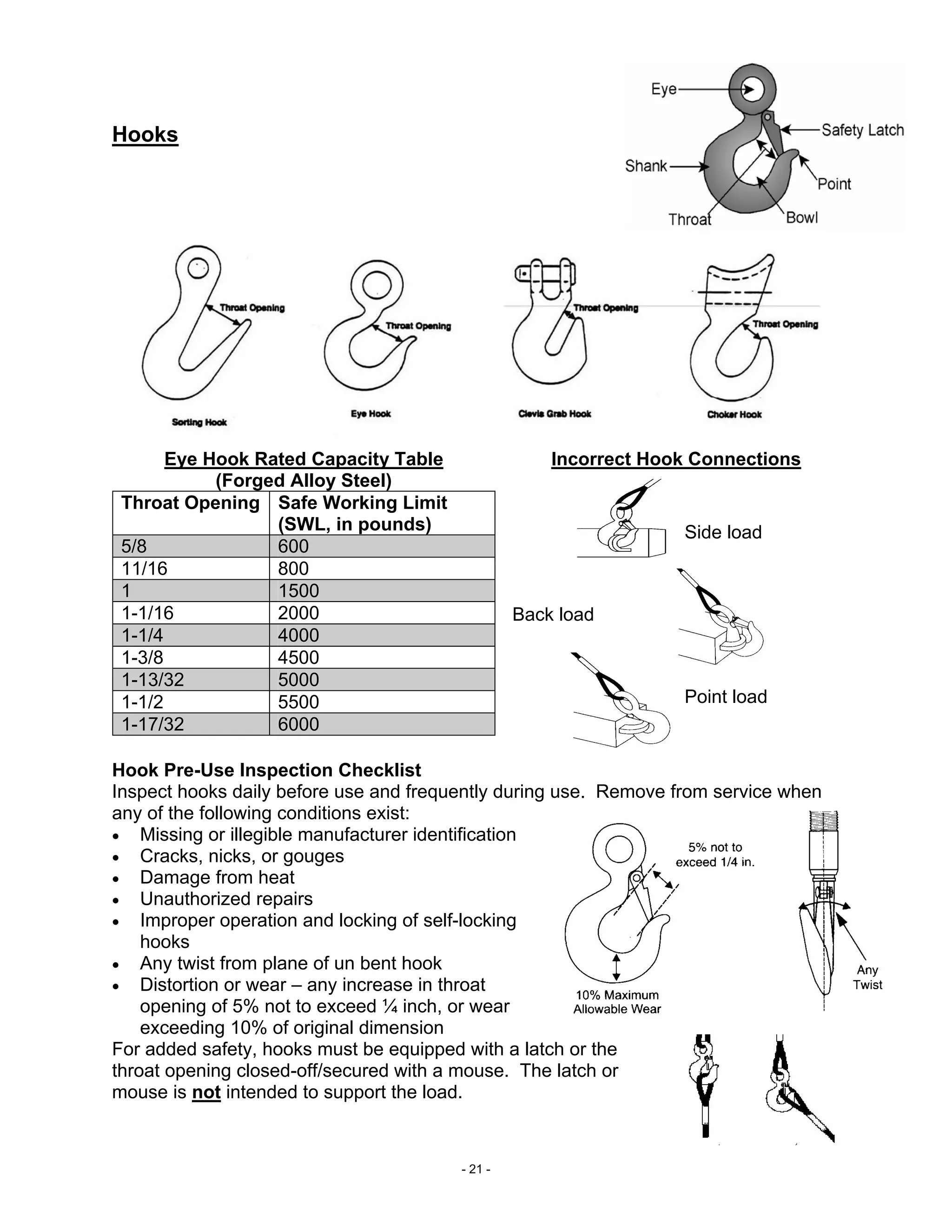 Hooks

Eye
Safety Latch
Shank
Point
Throat
Bowl

Throat Opening
Sorting Hook
Throat Opening
Eye Hook
Throat Opening
Clevis Grab Hook
Throat Opening
Choker Hook

Eye Hook Rated Capacity Table
(Forged Alloy Steel)

| Throat Opening | Safe Working Limit (SWL, in pounds) |
|---|---|
| 5/8 | 600 |
| 11/16 | 800 |
| 1 | 1500 |
| 1-1/16 | 2000 |
| 1-1/4 | 4000 |
| 1-3/8 | 4500 |
| 1-13/32 | 5000 |
| 1-1/2 | 5500 |
| 1-17/32 | 6000 |

Incorrect Hook Connections

Side load
Back load
Point load

Hook Pre-Use Inspection Checklist
Inspect hooks daily before use and frequently during use. Remove from service when any of the following conditions exist:
• Missing or illegible manufacturer identification
• Cracks, nicks, or gouges
• Damage from heat
• Unauthorized repairs
• Improper operation and locking of self-locking hooks
• Any twist from plane of un bent hook
• Distortion or wear – any increase in throat opening of 5% not to exceed ¼ inch, or wear exceeding 10% of original dimension
For added safety, hooks must be equipped with a latch or the throat opening closed-off/secured with a mouse. The latch or mouse is not intended to support the load.

5% not to exceed 1/4 in.
10% Maximum Allowable Wear
Any Twist

- 21 -