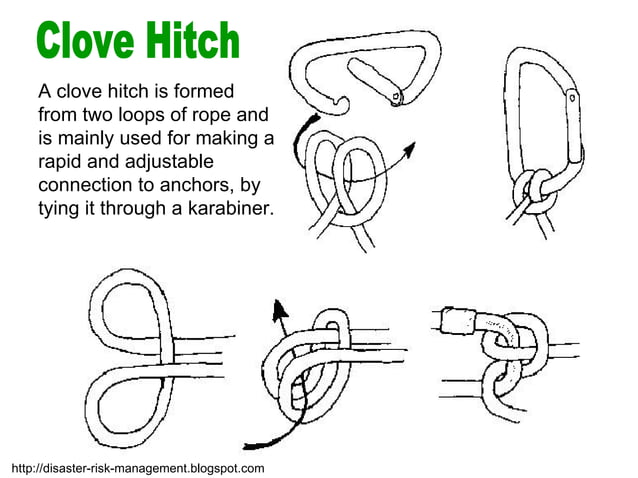 Clove Hitch

A clove hitch is formed from two loops of rope and is mainly used for making a rapid and adjustable connection to anchors, by tying it through a karabiner.

http://disaster-risk-management.blogspot.com