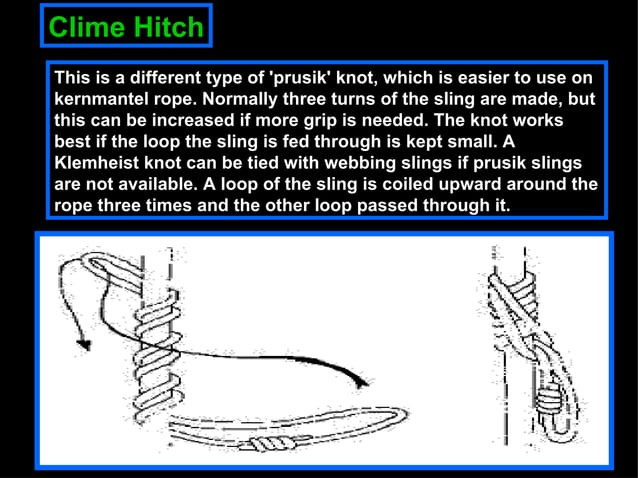 Clime Hitch

This is a different type of 'prusik' knot, which is easier to use on kernmantel rope. Normally three turns of the sling are made, but this can be increased if more grip is needed. The knot works best if the loop the sling is fed through is kept small. A Klemheist knot can be tied with webbing slings if prusik slings are not available. A loop of the sling is coiled upward around the rope three times and the other loop passed through it.