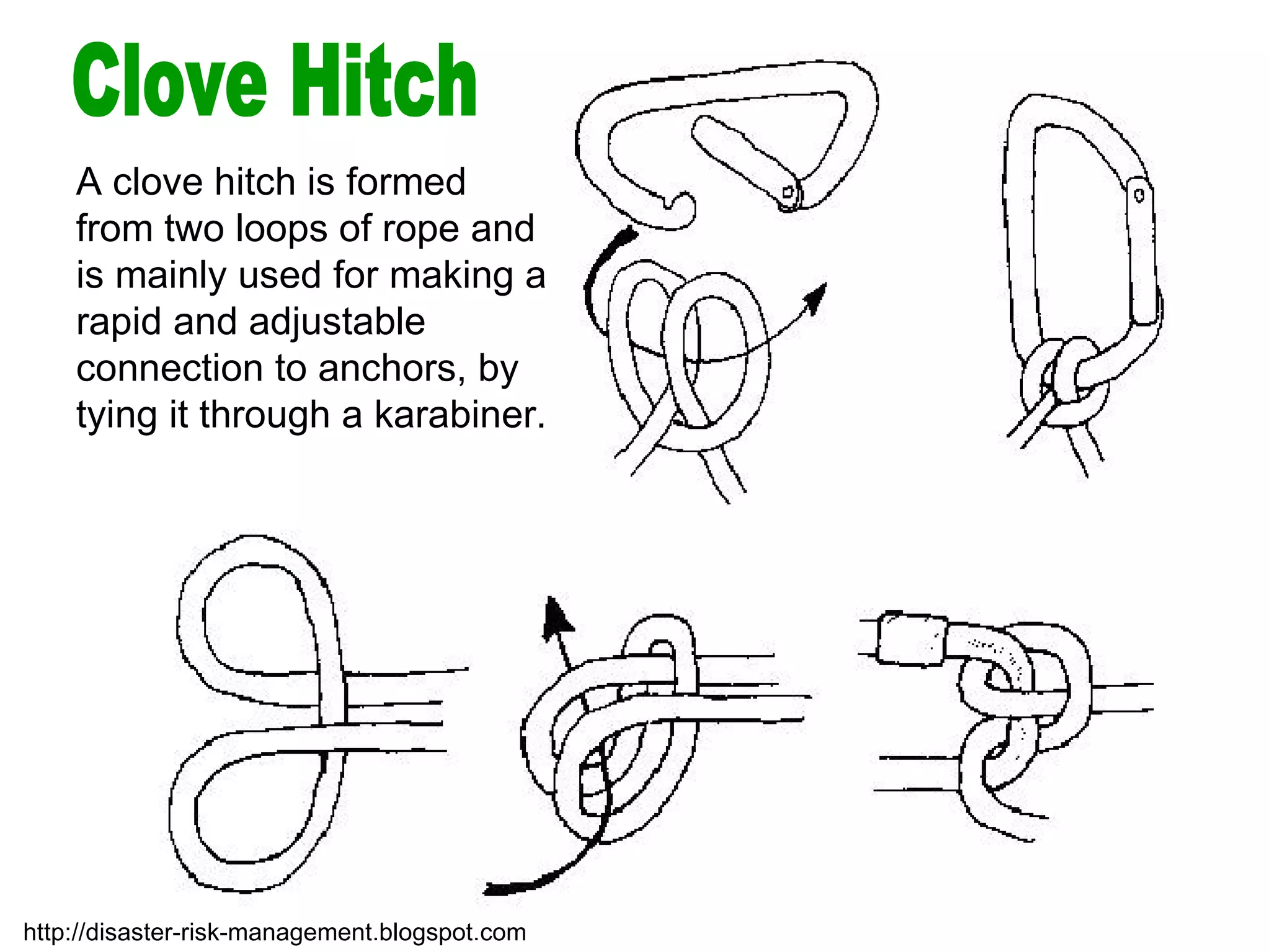 Clove Hitch

A clove hitch is formed from two loops of rope and is mainly used for making a rapid and adjustable connection to anchors, by tying it through a karabiner.

http://disaster-risk-management.blogspot.com