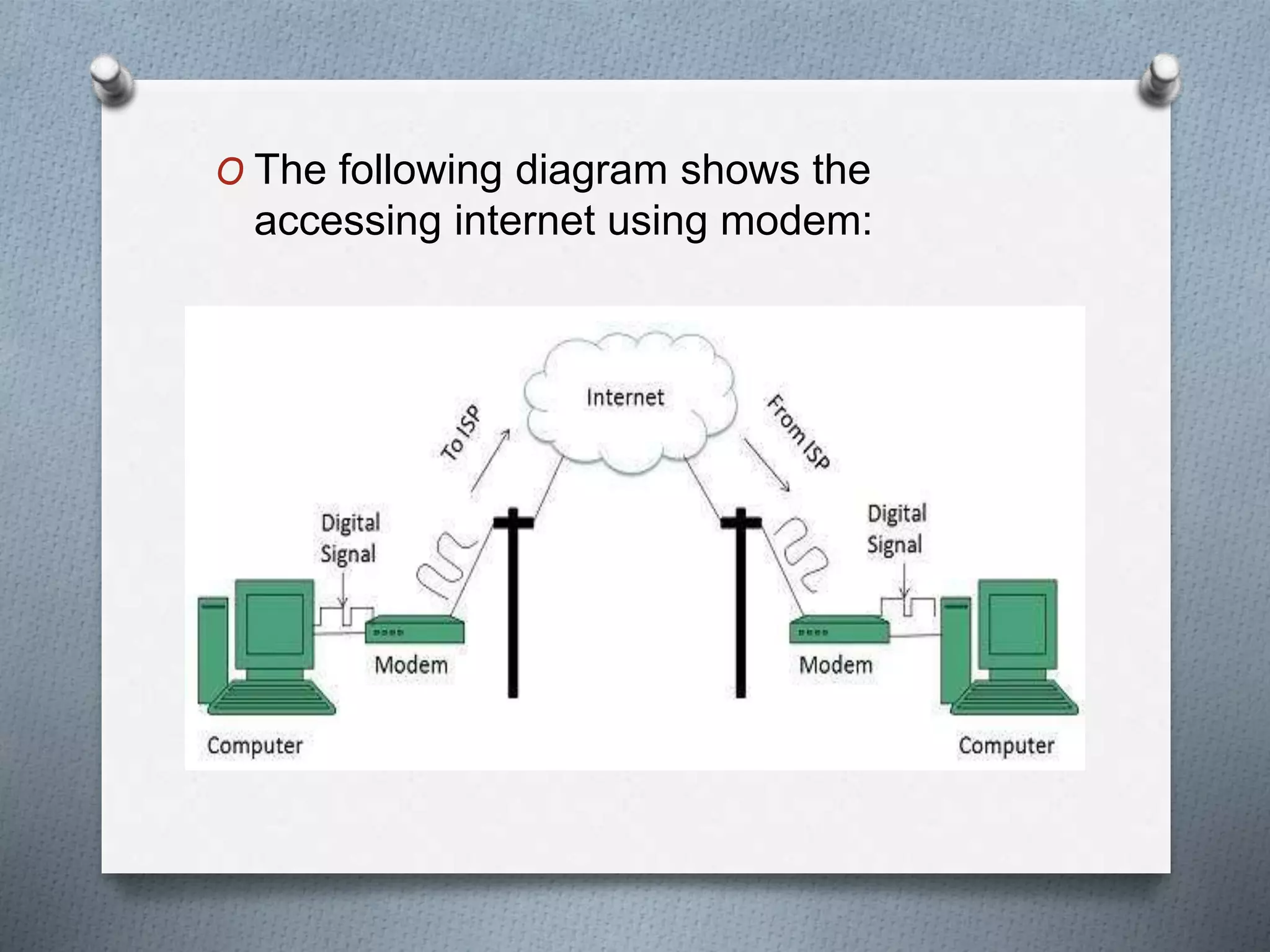 O The following diagram shows the accessing internet using modem:

Internet

To ISP

From ISP

Digital Signal

Digital Signal

Modem

Modem

Computer

Computer