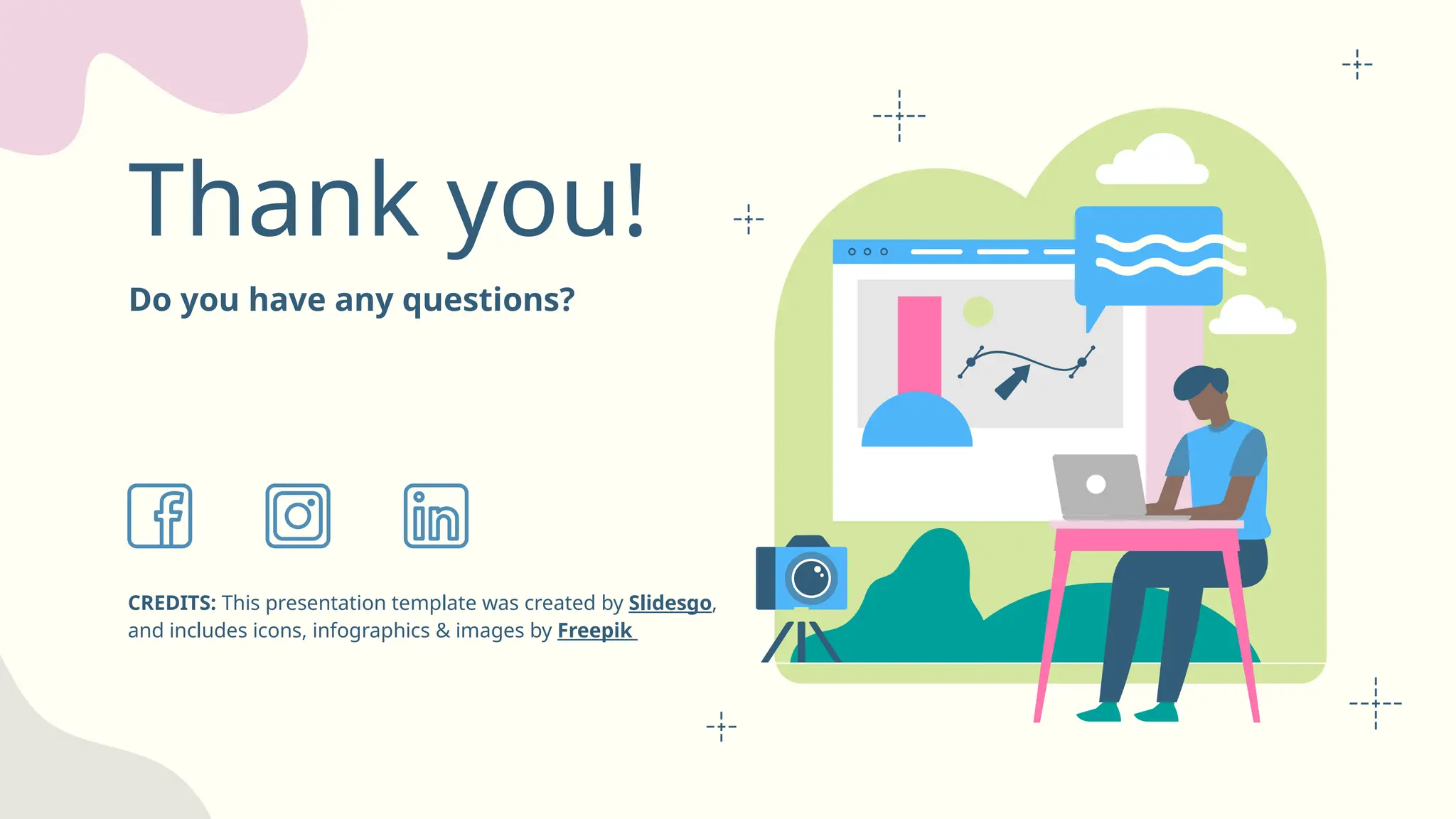 Thank you!

Do you have any questions?

CREDITS: This presentation template was created by Slidesgo, and includes icons, infographics & images by Freepik