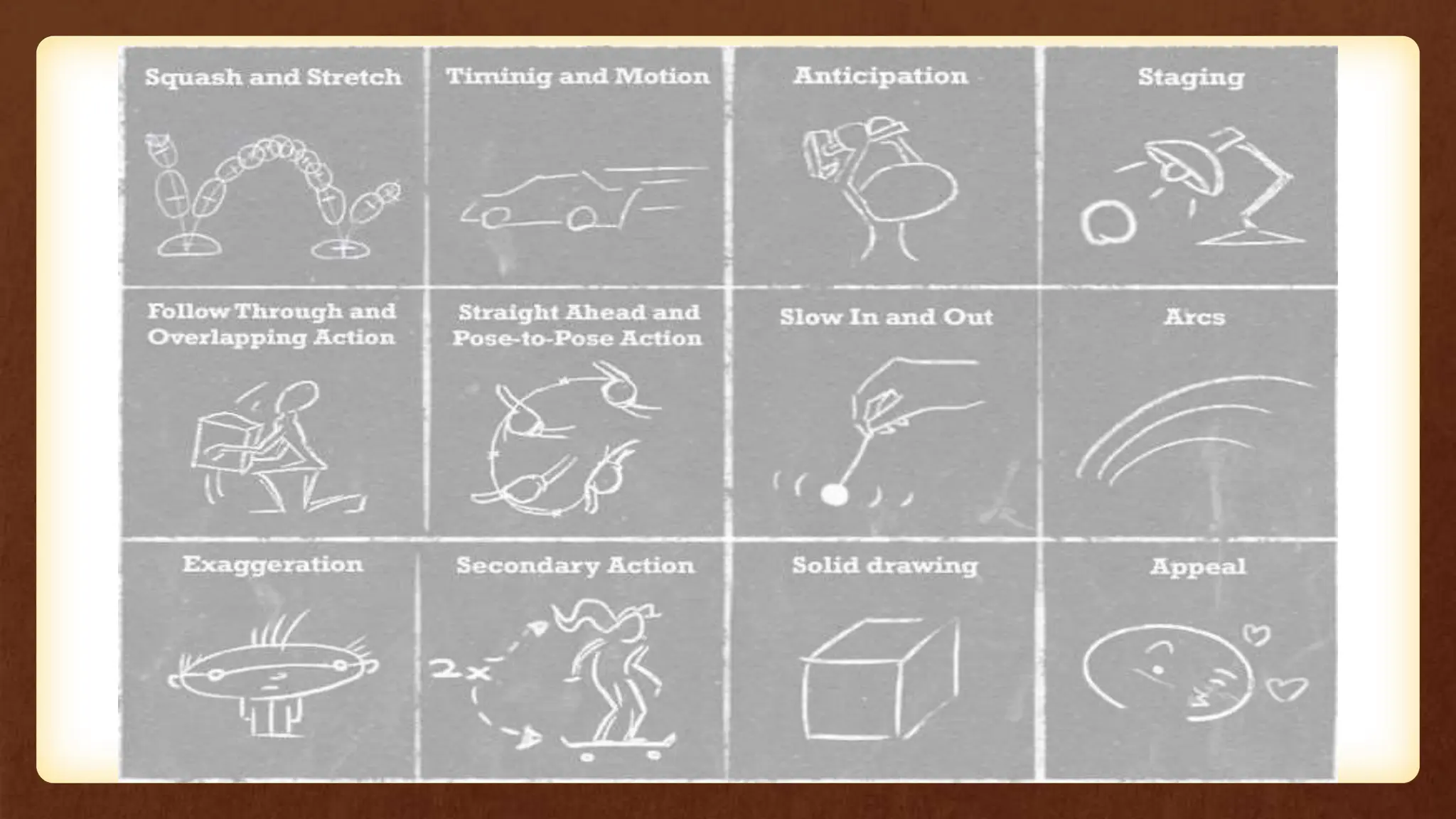 Squash and Stretch

Timinig and Motion

Anticipation

Staging

Follow Through and Overlapping Action

Straight Ahead and Pose-to-Pose Action

Slow In and Out

Arcs

Exaggeration

Secondary Action

2x

Solid drawing

Appeal