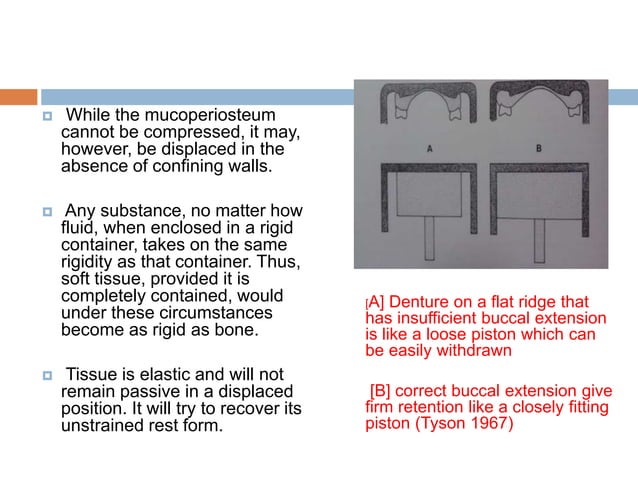 While the mucoperiosteum cannot be compressed, it may, however, be displaced in the absence of confining walls.

Any substance, no matter how fluid, when enclosed in a rigid container, takes on the same rigidity as that container. Thus, soft tissue, provided it is completely contained, would under these circumstances become as rigid as bone.

Tissue is elastic and will not remain passive in a displaced position. It will try to recover its unstrained rest form.

A

B

[A] Denture on a flat ridge that has insufficient buccal extension is like a loose piston which can be easily withdrawn

[B] correct buccal extension give firm retention like a closely fitting piston (Tyson 1967)