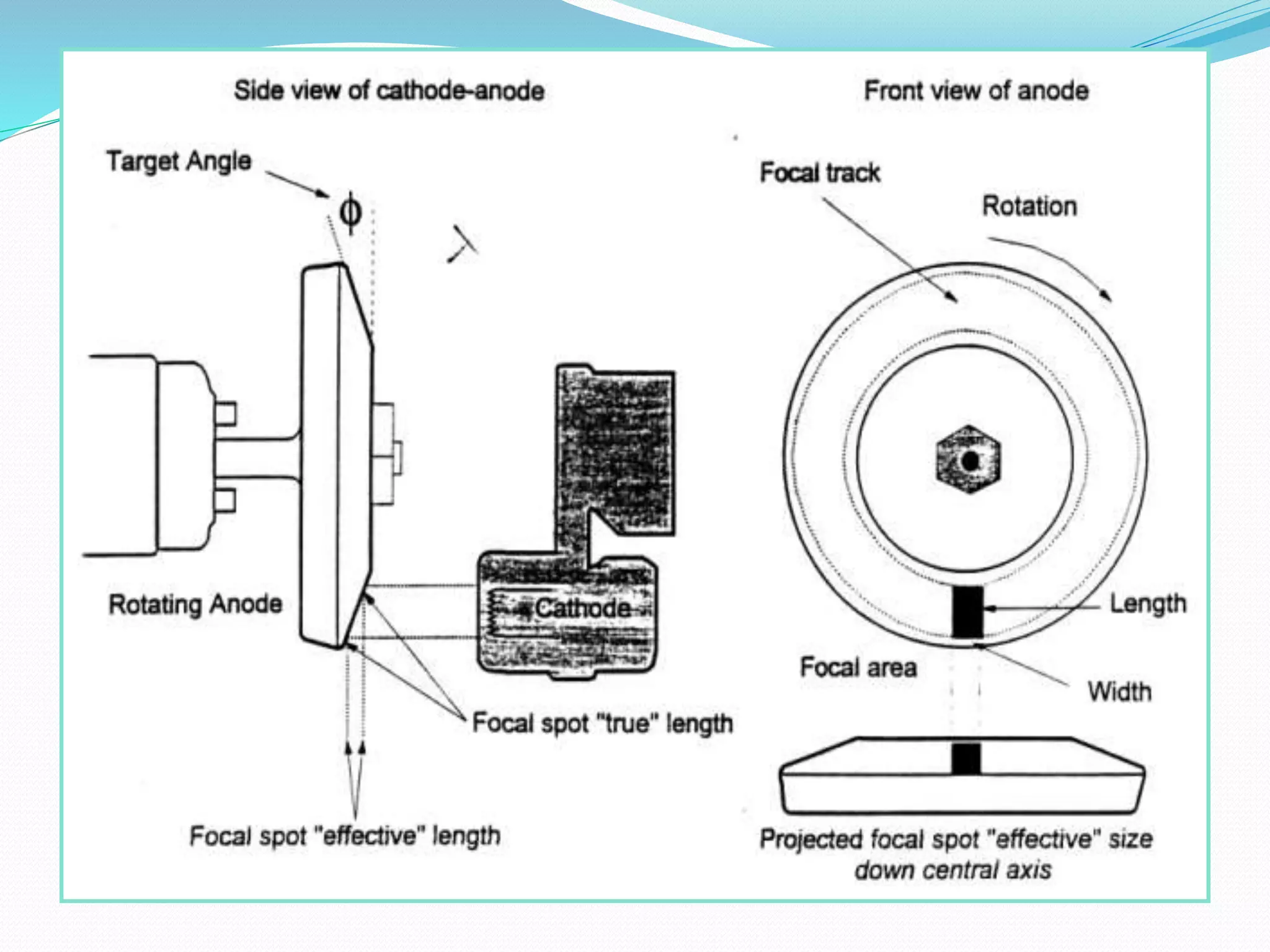 Side view of cathode-anode

Front view of anode

Target Angle

$\phi$

Focal track

Rotation

Rotating Anode

Cathode

Length

Focal area

Width

Focal spot "true" length

Focal spot "effective" length

Projected focal spot "effective" size down central axis