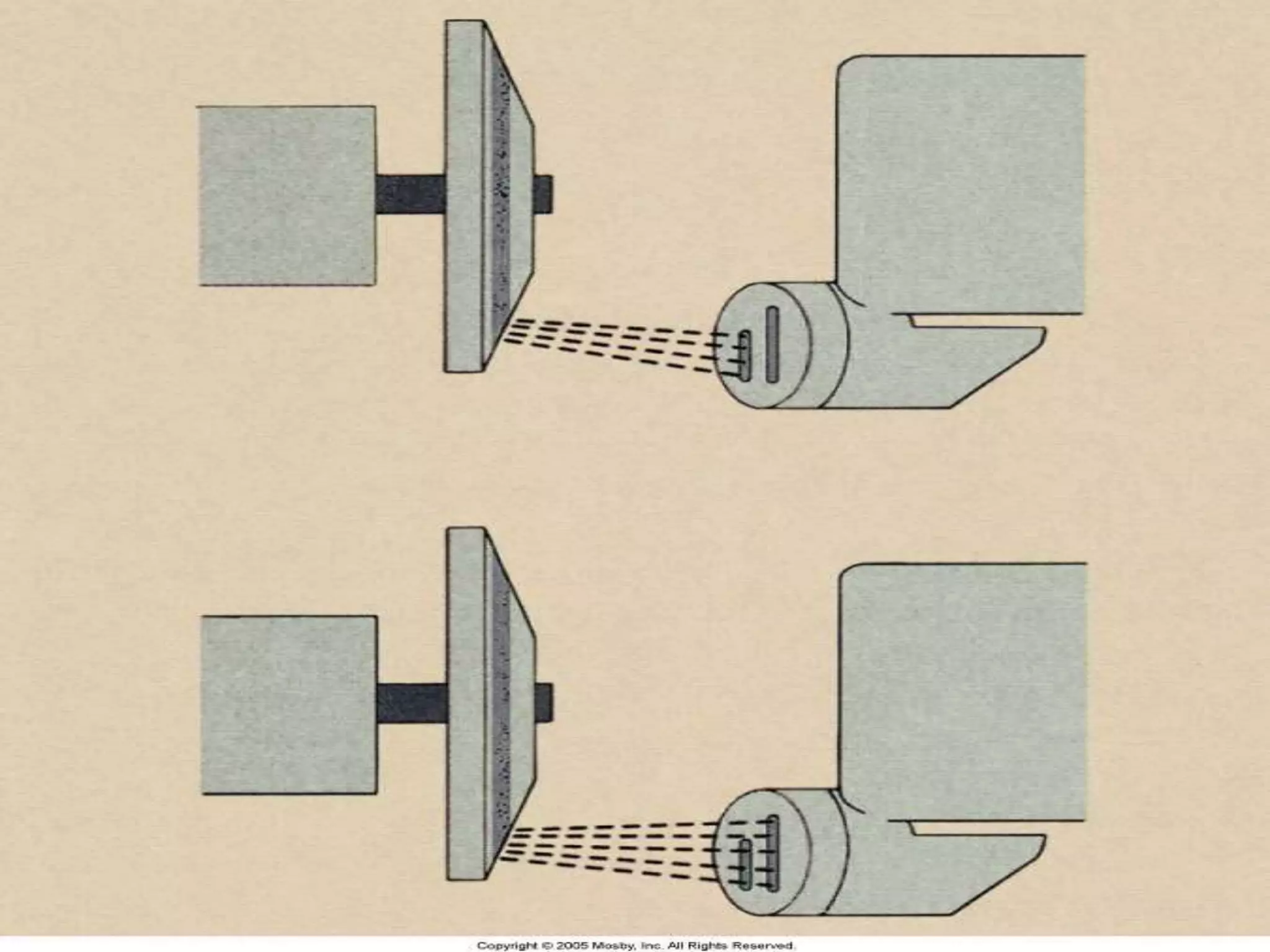 Copyright © 2005 Mosby, Inc. All Rights Reserved.