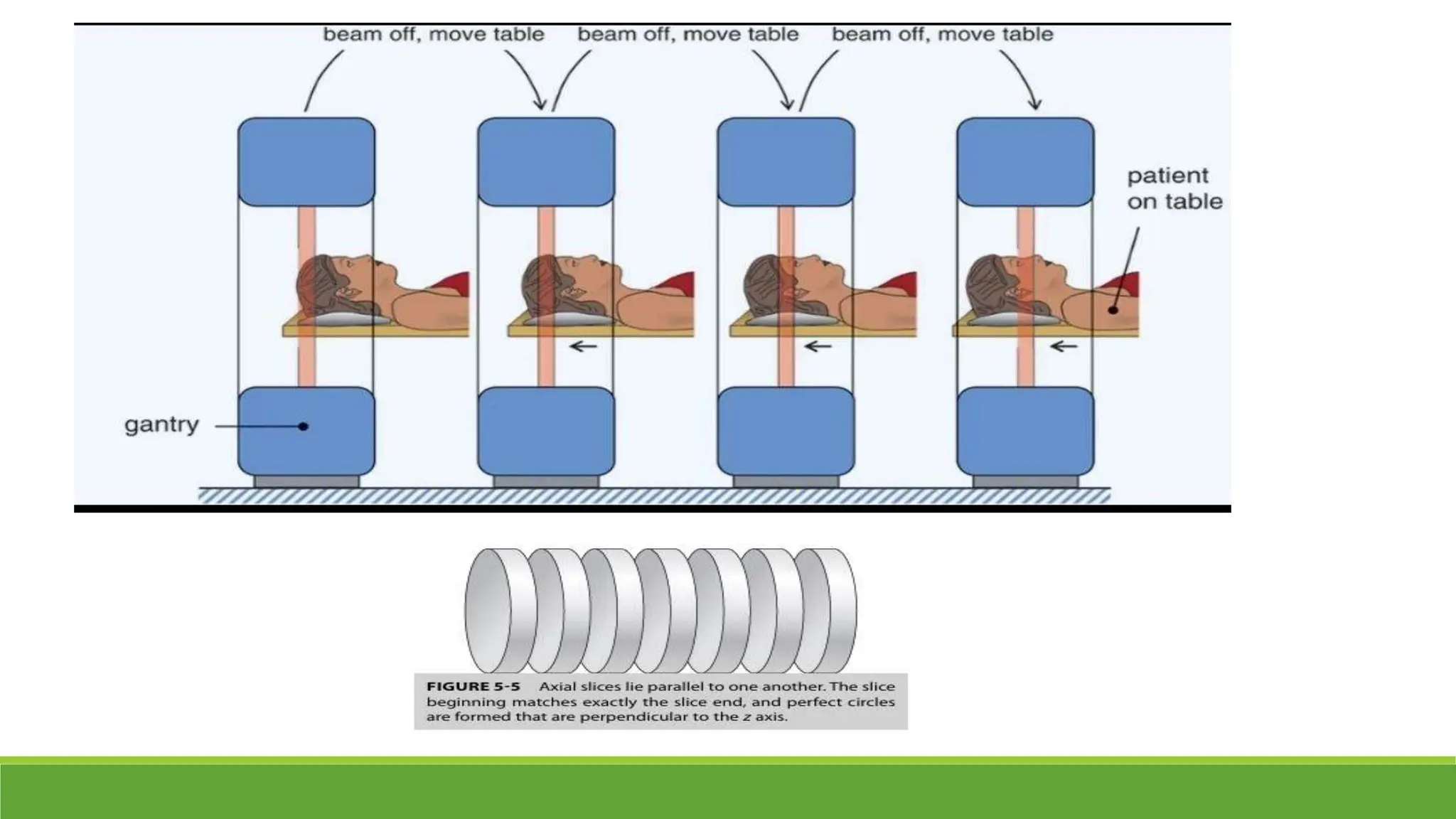 beam off, move table beam off, move table beam off, move table

patient on table

gantry

FIGURE 5-5 Axial slices lie parallel to one another. The slice beginning matches exactly the slice end, and perfect circles are formed that are perpendicular to the z axis.