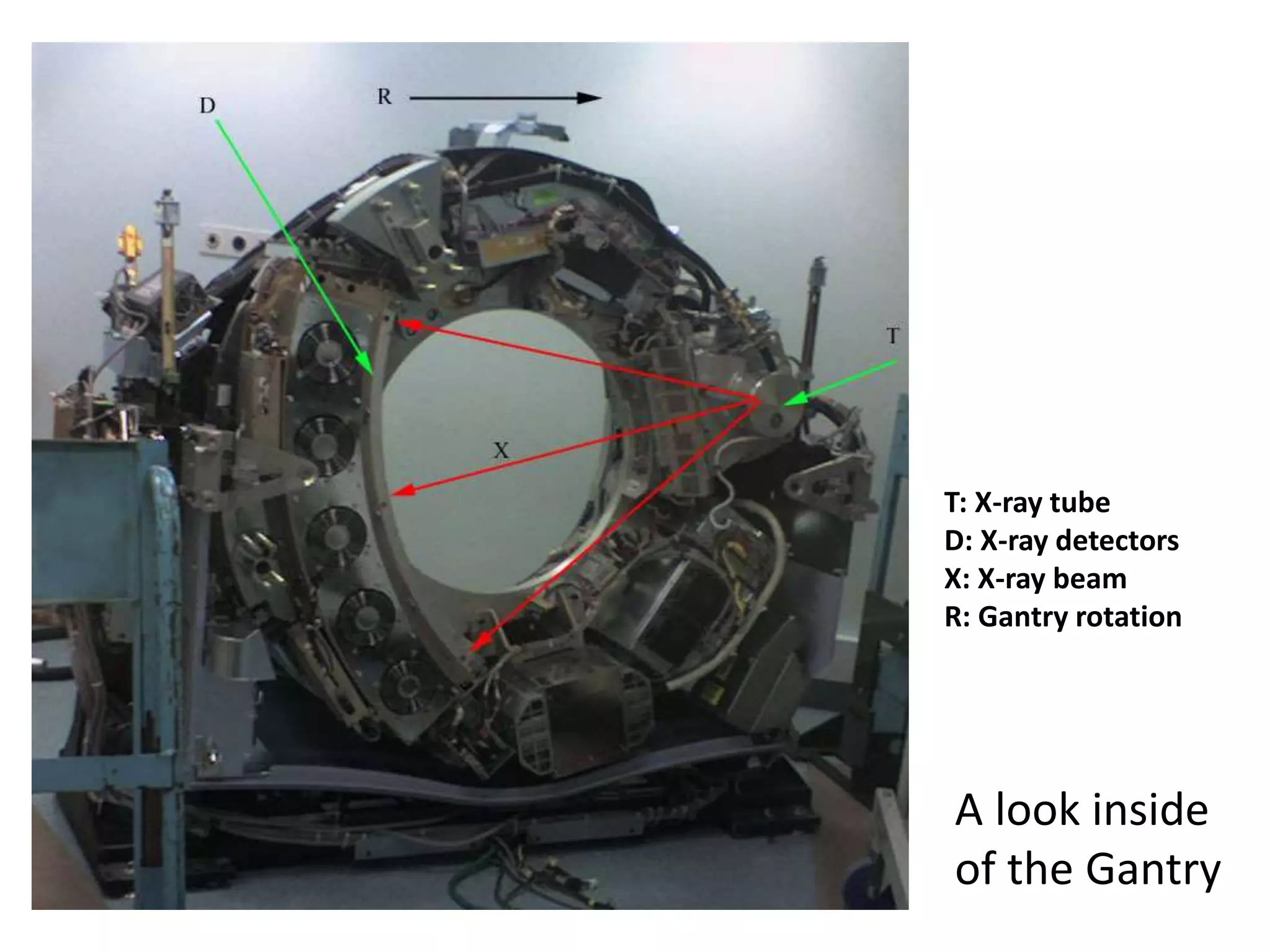 D

R

T

X

T: X-ray tube
D: X-ray detectors
X: X-ray beam
R: Gantry rotation

A look inside of the Gantry