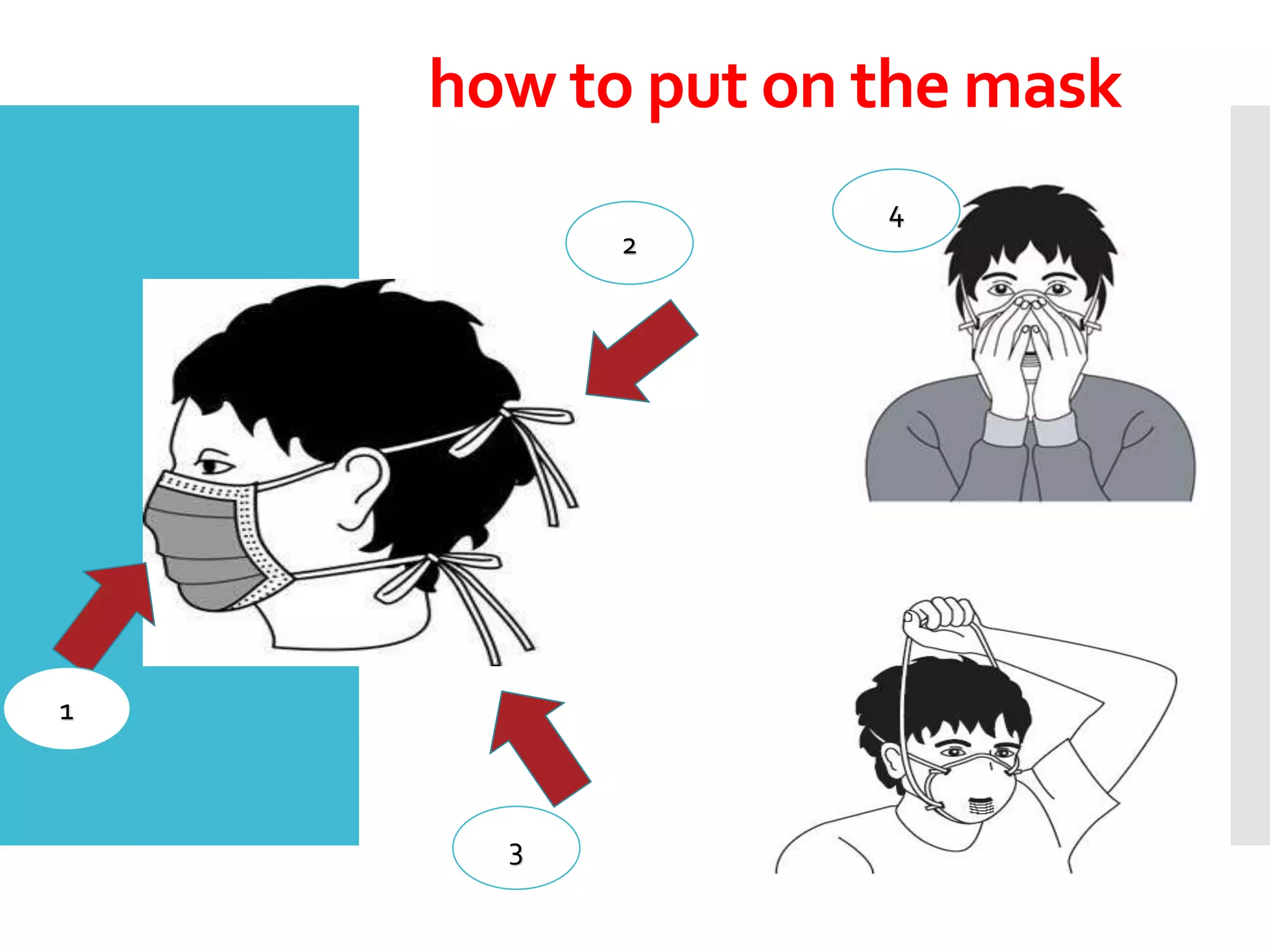 how to put on the mask

4

2

1

3