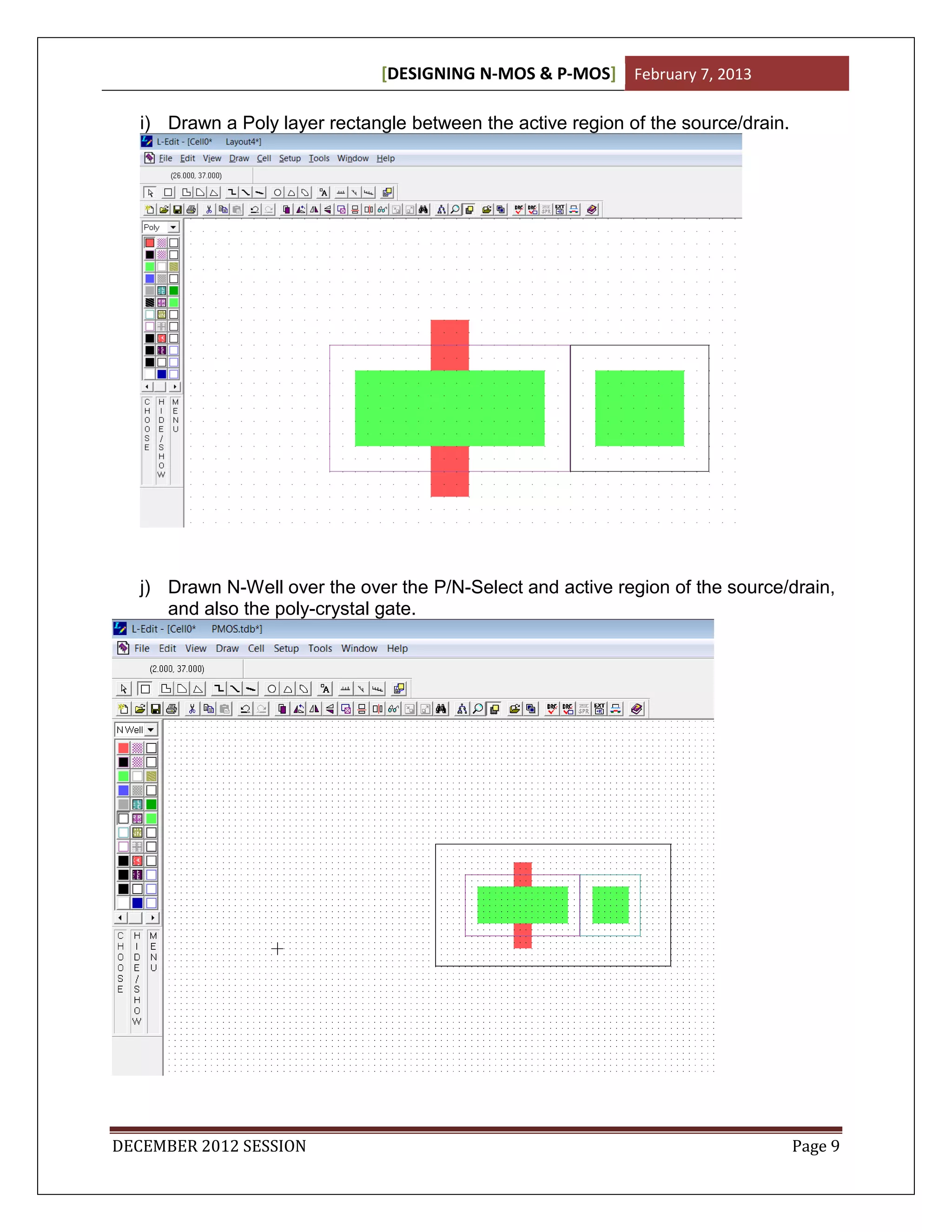 [DESIGNING N-MOS & P-MOS] February 7, 2013

i) Drawn a Poly layer rectangle between the active region of the source/drain.

L-Edit - [Cell0* Layout4*]

File Edit View Draw Cell Setup Tools Window Help

(26.000, 37.000)

Poly

CHOOSE HIDE/SHOW MENU

j) Drawn N-Well over the over the P/N-Select and active region of the source/drain, and also the poly-crystal gate.

L-Edit - [Cell0* PMOS.tdb*]

File Edit View Draw Cell Setup Tools Window Help

(2.000, 37.000)

N Well

CHOOSE HIDE/SHOW MENU

DECEMBER 2012 SESSION Page 9