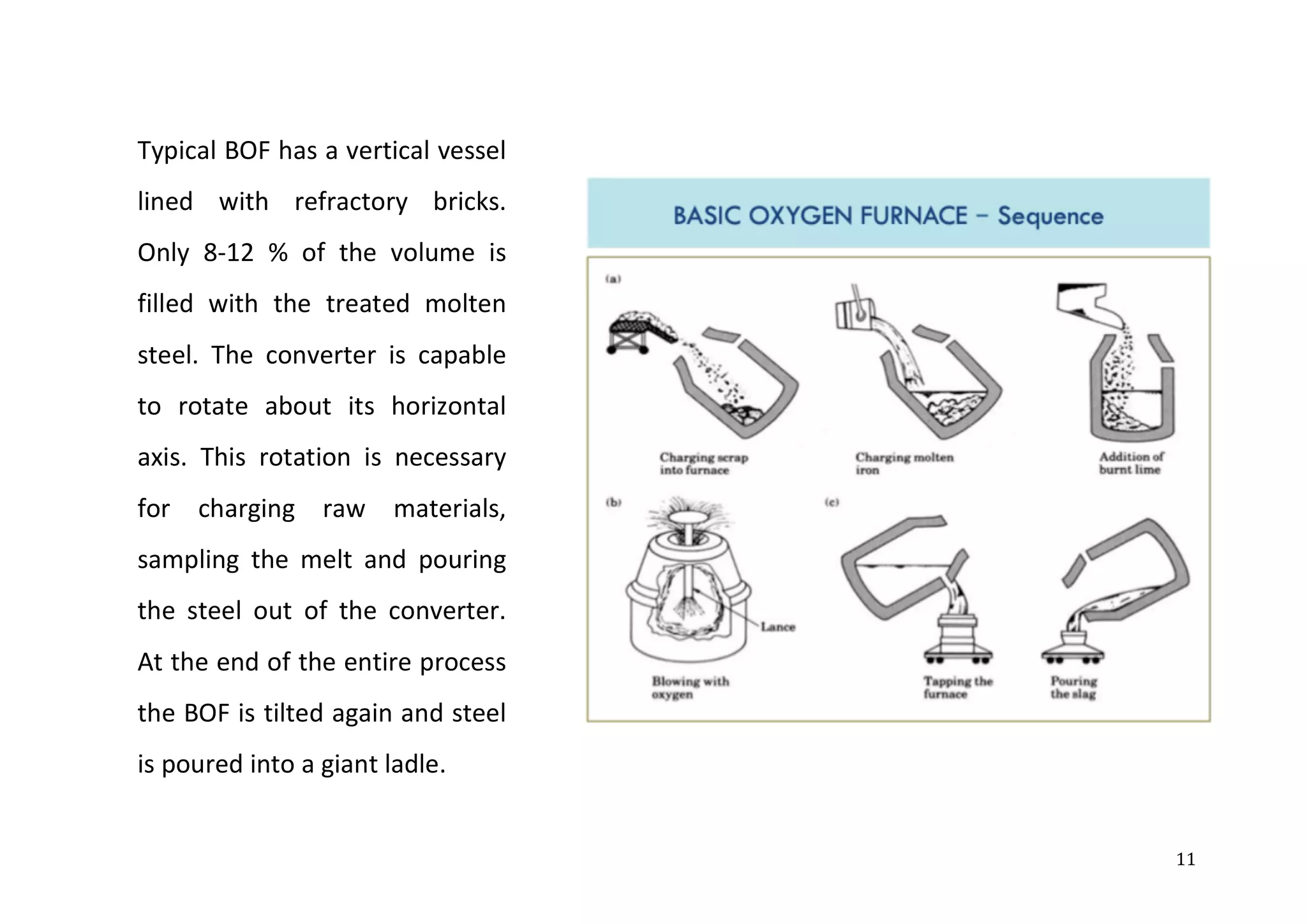 Typical BOF has a vertical vessel lined with refractory bricks. Only 8-12 % of the volume is filled with the treated molten steel. The converter is capable to rotate about its horizontal axis. This rotation is necessary for charging raw materials, sampling the melt and pouring the steel out of the converter. At the end of the entire process the BOF is tilted again and steel is poured into a giant ladle.

BASIC OXYGEN FURNACE – Sequence

(a)

Charging scrap into furnace

Charging molten iron

Addition of burnt lime

(b)

Lance

Blowing with oxygen

(c)

Tapping the furnace

Pouring the slag

11