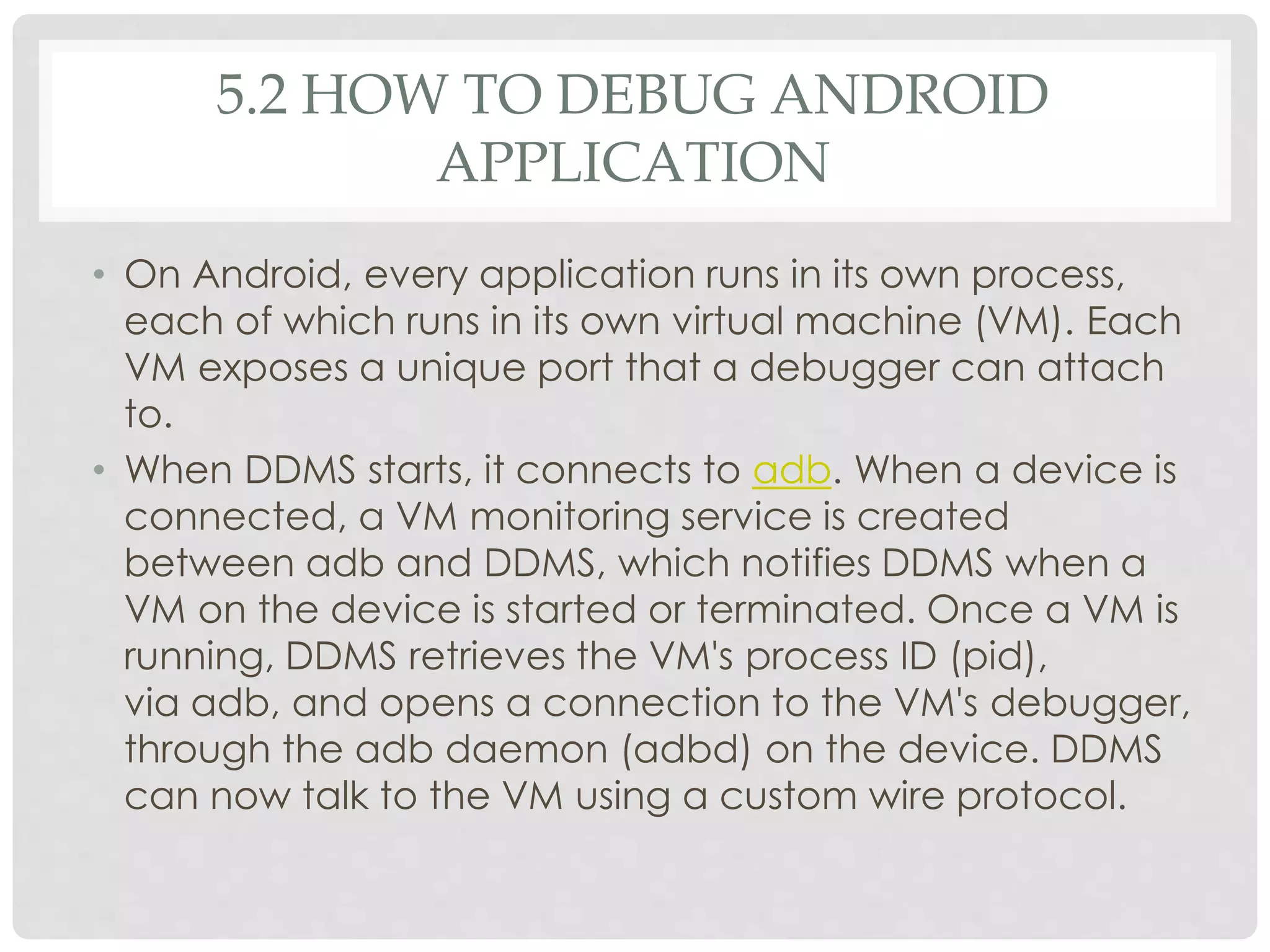 5.2 HOW TO DEBUG ANDROID APPLICATION

• On Android, every application runs in its own process, each of which runs in its own virtual machine (VM). Each VM exposes a unique port that a debugger can attach to.

• When DDMS starts, it connects to adb. When a device is connected, a VM monitoring service is created between adb and DDMS, which notifies DDMS when a VM on the device is started or terminated. Once a VM is running, DDMS retrieves the VM's process ID (pid), via adb, and opens a connection to the VM's debugger, through the adb daemon (adbd) on the device. DDMS can now talk to the VM using a custom wire protocol.