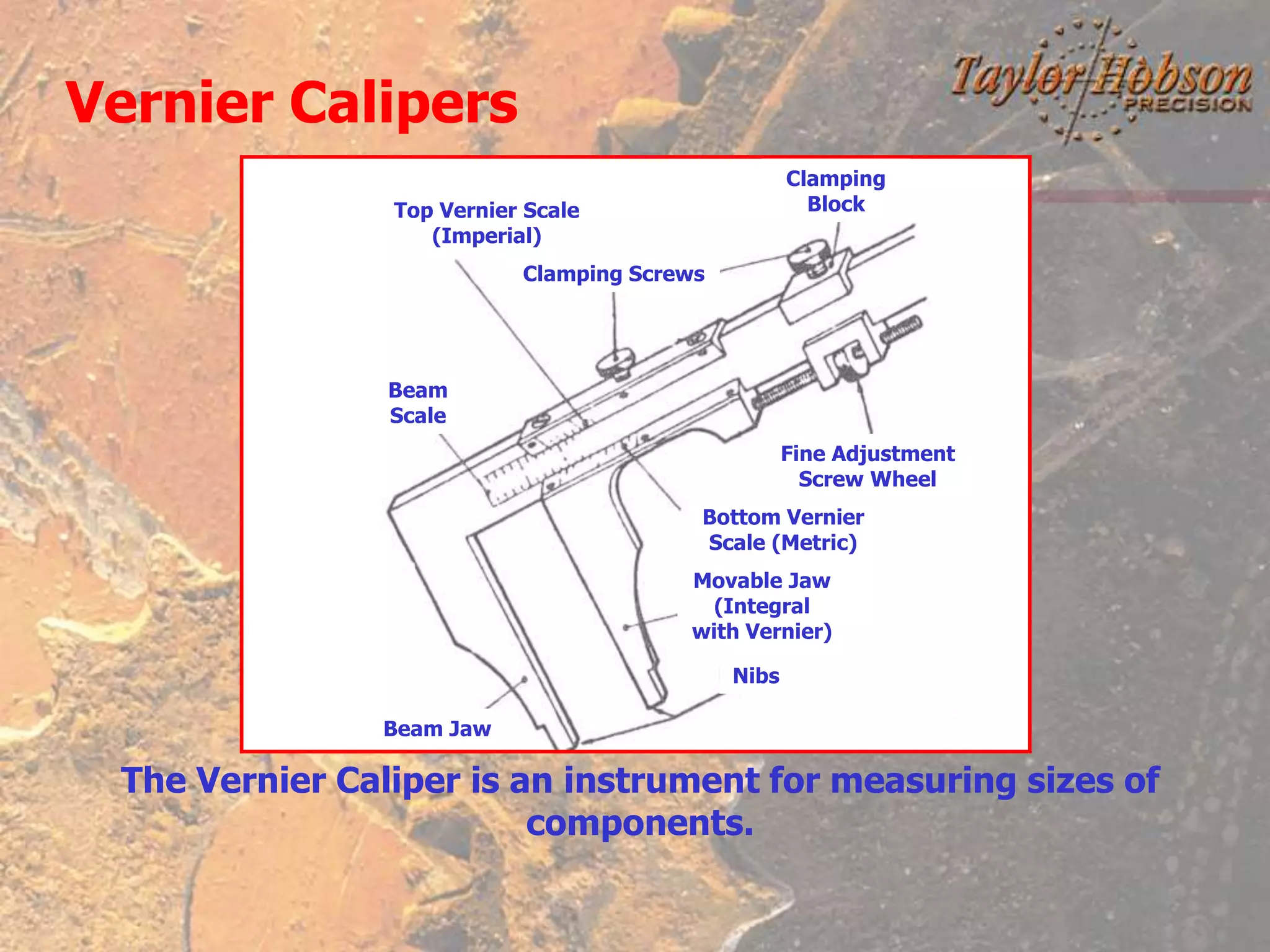 Vernier Calipers

Taylor Hobson PRECISION

Clamping Block

Top Vernier Scale (Imperial)

Clamping Screws

Beam Scale

Fine Adjustment Screw Wheel

Bottom Vernier Scale (Metric)

Movable Jaw (Integral with Vernier)

Nibs

Beam Jaw

The Vernier Caliper is an instrument for measuring sizes of components.