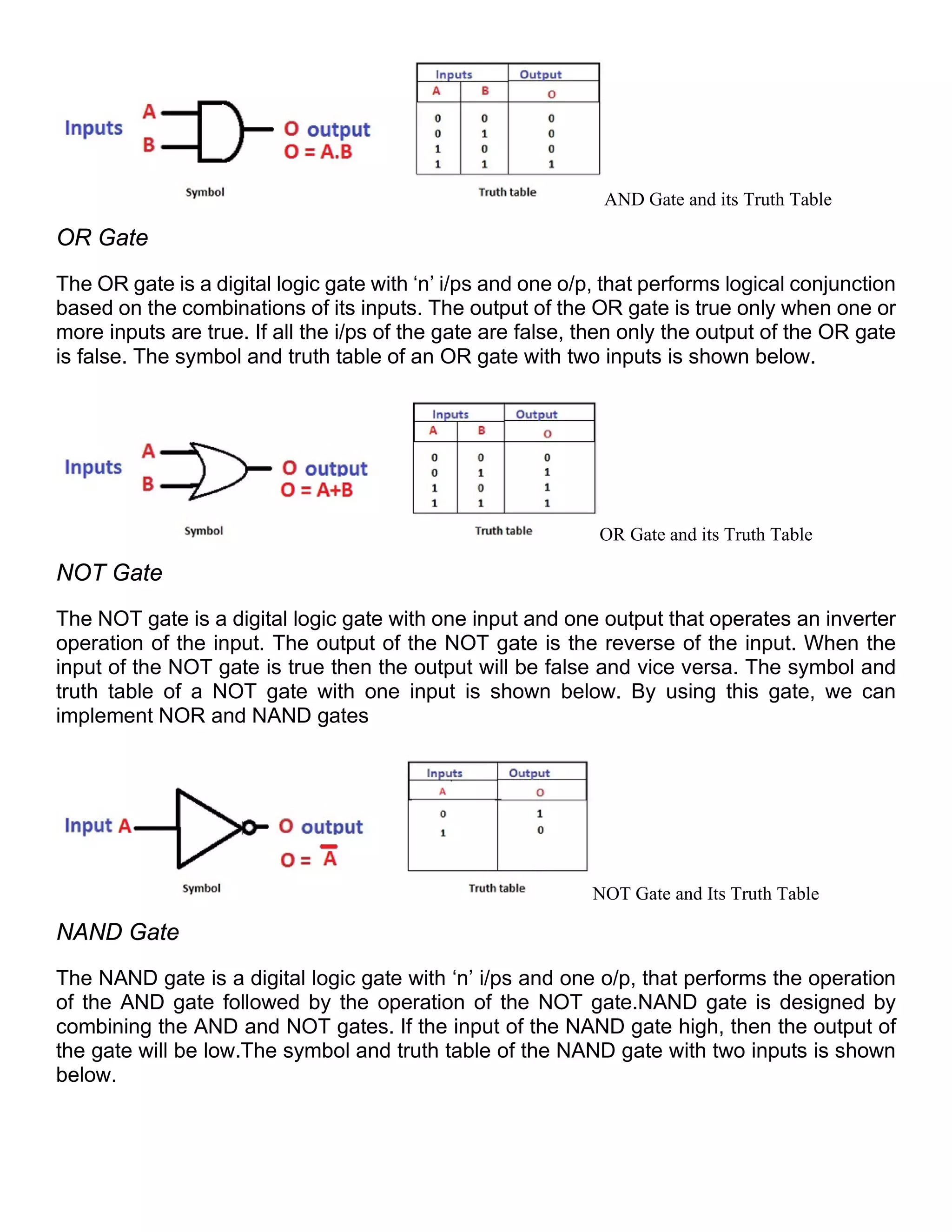 Inputs A B O output O = A.B

Symbol

| Inputs | | Output |
|---|---|---|
| A | B | O |
| 0 | 0 | 0 |
| 0 | 1 | 0 |
| 1 | 0 | 0 |
| 1 | 1 | 1 |

Truth table

AND Gate and its Truth Table

OR Gate

The OR gate is a digital logic gate with ‘n’ i/ps and one o/p, that performs logical conjunction based on the combinations of its inputs. The output of the OR gate is true only when one or more inputs are true. If all the i/ps of the gate are false, then only the output of the OR gate is false. The symbol and truth table of an OR gate with two inputs is shown below.

Inputs A B O output O = A+B

Symbol

| Inputs | | Output |
|---|---|---|
| A | B | O |
| 0 | 0 | 0 |
| 0 | 1 | 1 |
| 1 | 0 | 1 |
| 1 | 1 | 1 |

Truth table

OR Gate and its Truth Table

NOT Gate

The NOT gate is a digital logic gate with one input and one output that operates an inverter operation of the input. The output of the NOT gate is the reverse of the input. When the input of the NOT gate is true then the output will be false and vice versa. The symbol and truth table of a NOT gate with one input is shown below. By using this gate, we can implement NOR and NAND gates

Input A O output O = $\overline{A}$

Symbol

| Inputs | Output |
|---|---|
| A | O |
| 0 | 1 |
| 1 | 0 |

Truth table

NOT Gate and Its Truth Table

NAND Gate

The NAND gate is a digital logic gate with ‘n’ i/ps and one o/p, that performs the operation of the AND gate followed by the operation of the NOT gate.NAND gate is designed by combining the AND and NOT gates. If the input of the NAND gate high, then the output of the gate will be low.The symbol and truth table of the NAND gate with two inputs is shown below.