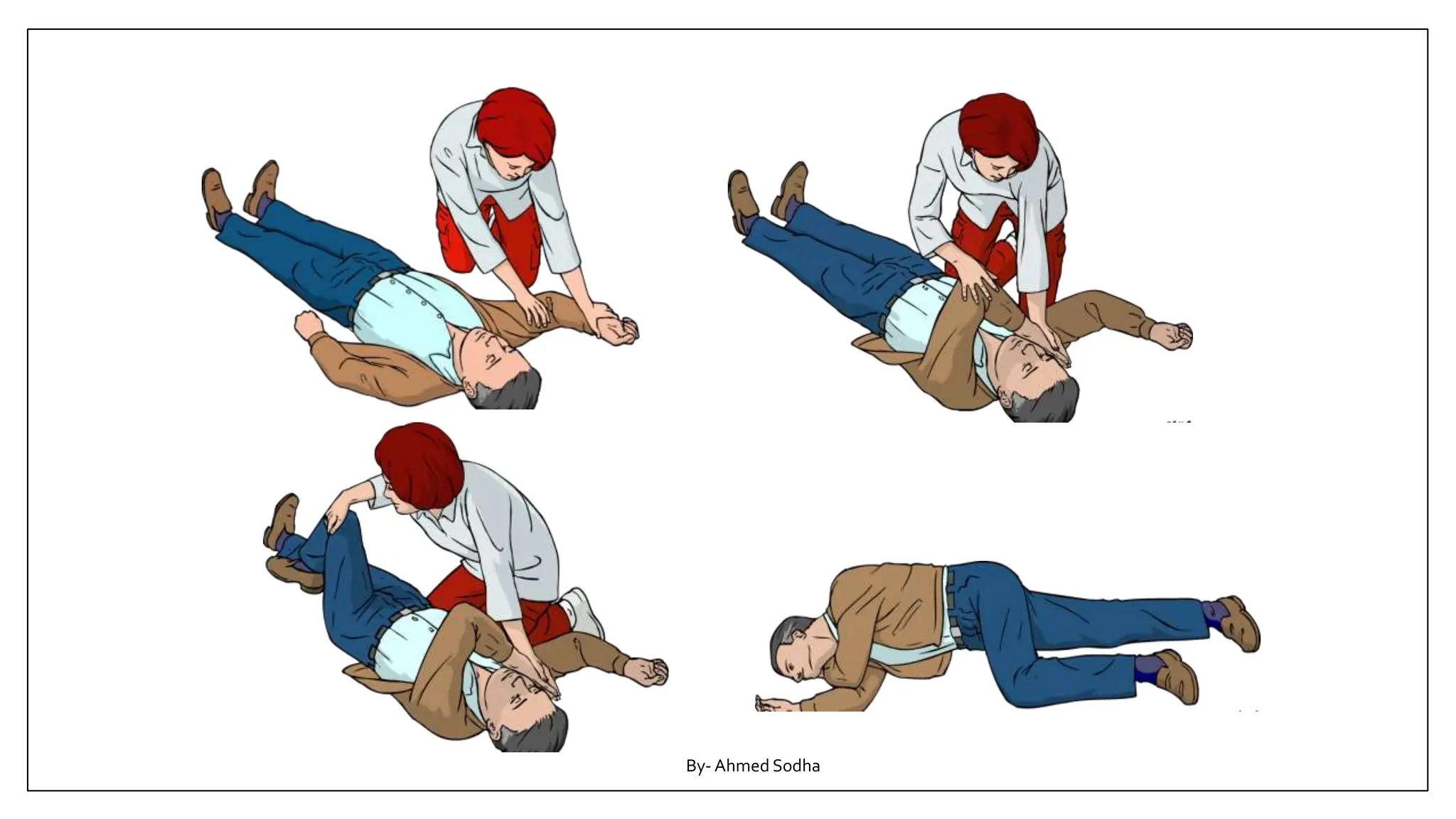 By- Ahmed Sodha