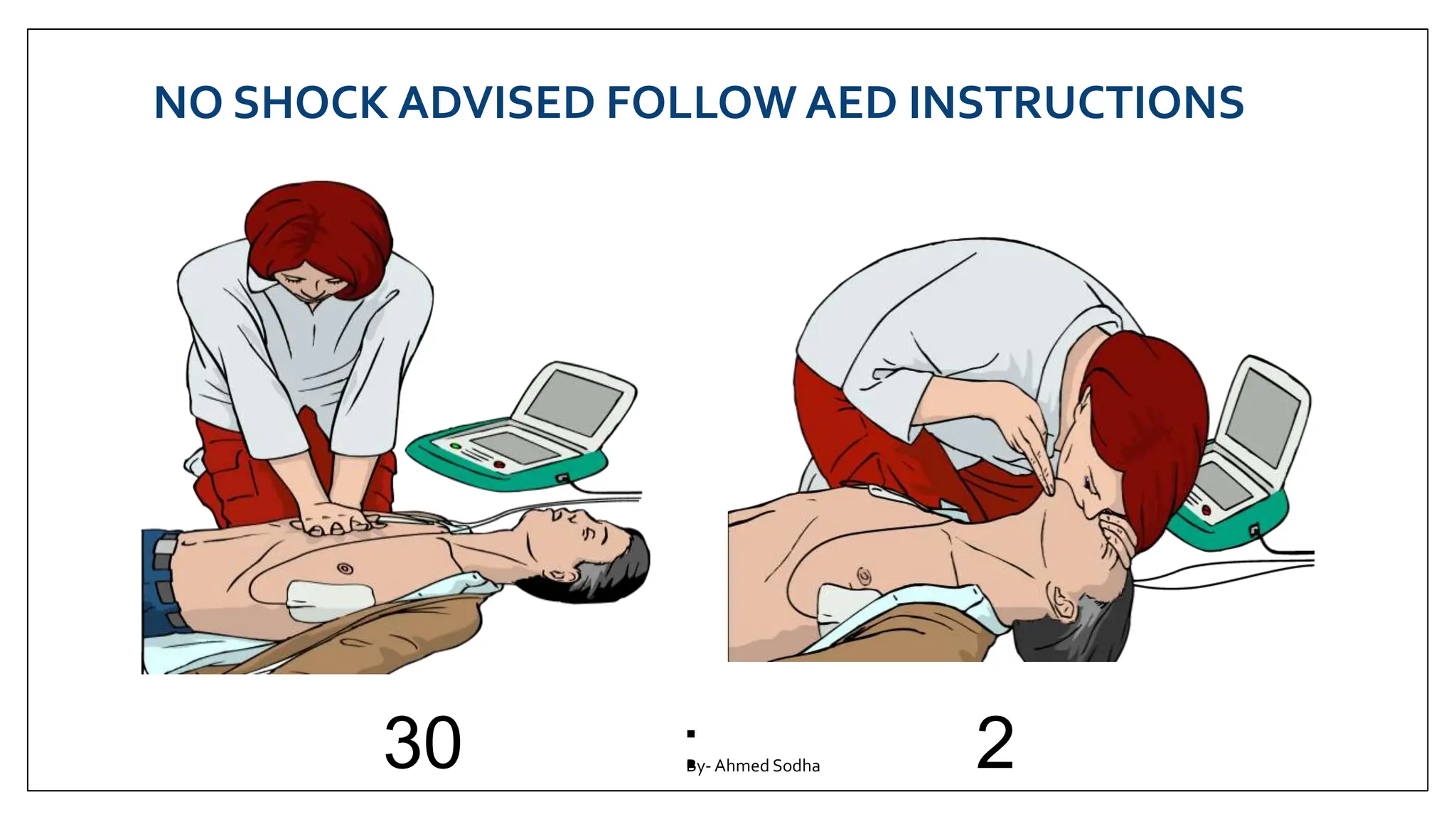 NO SHOCK ADVISED FOLLOW AED INSTRUCTIONS

30 : 2

By- Ahmed Sodha