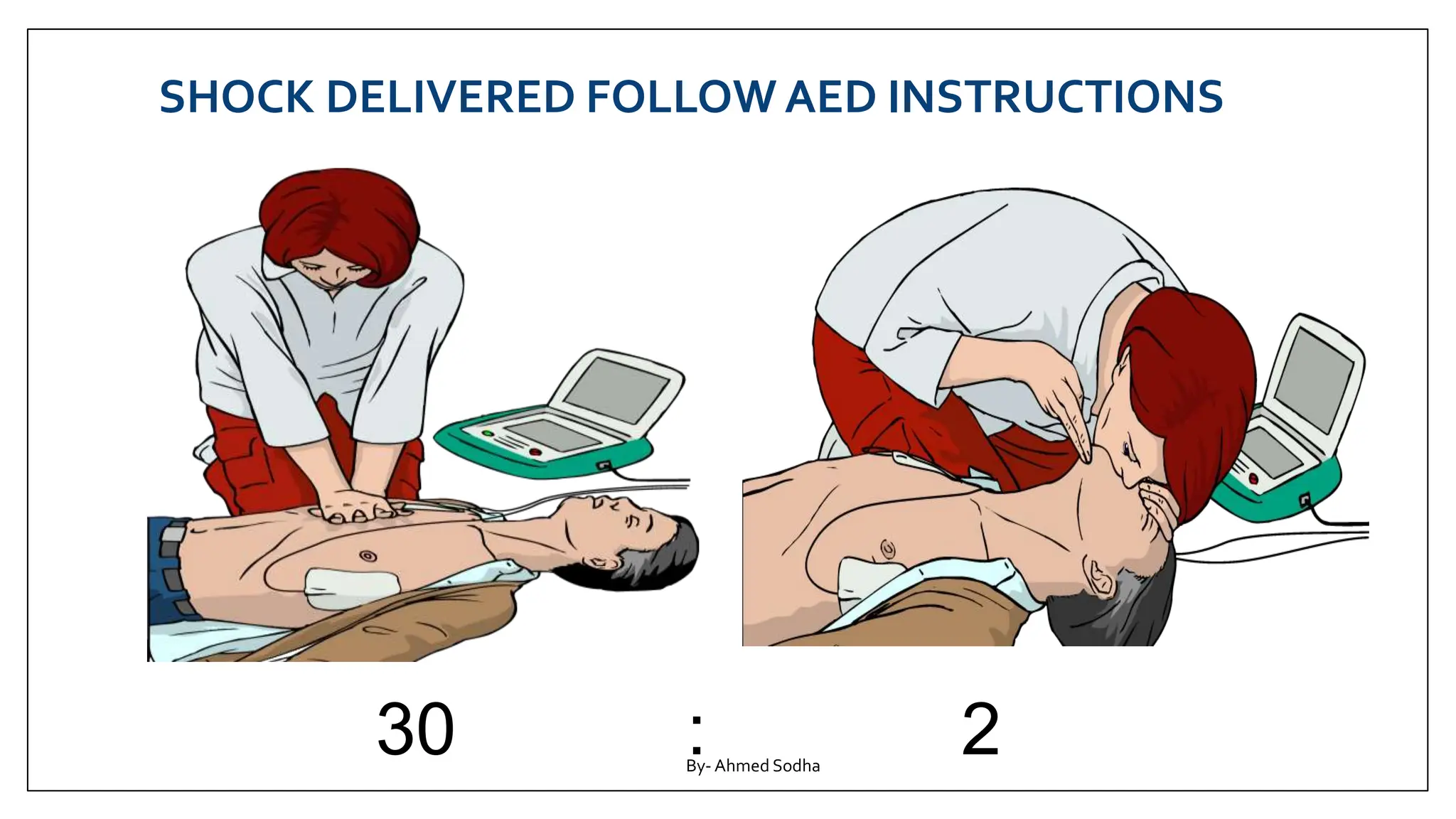 SHOCK DELIVERED FOLLOW AED INSTRUCTIONS

30 : 2

By- Ahmed Sodha