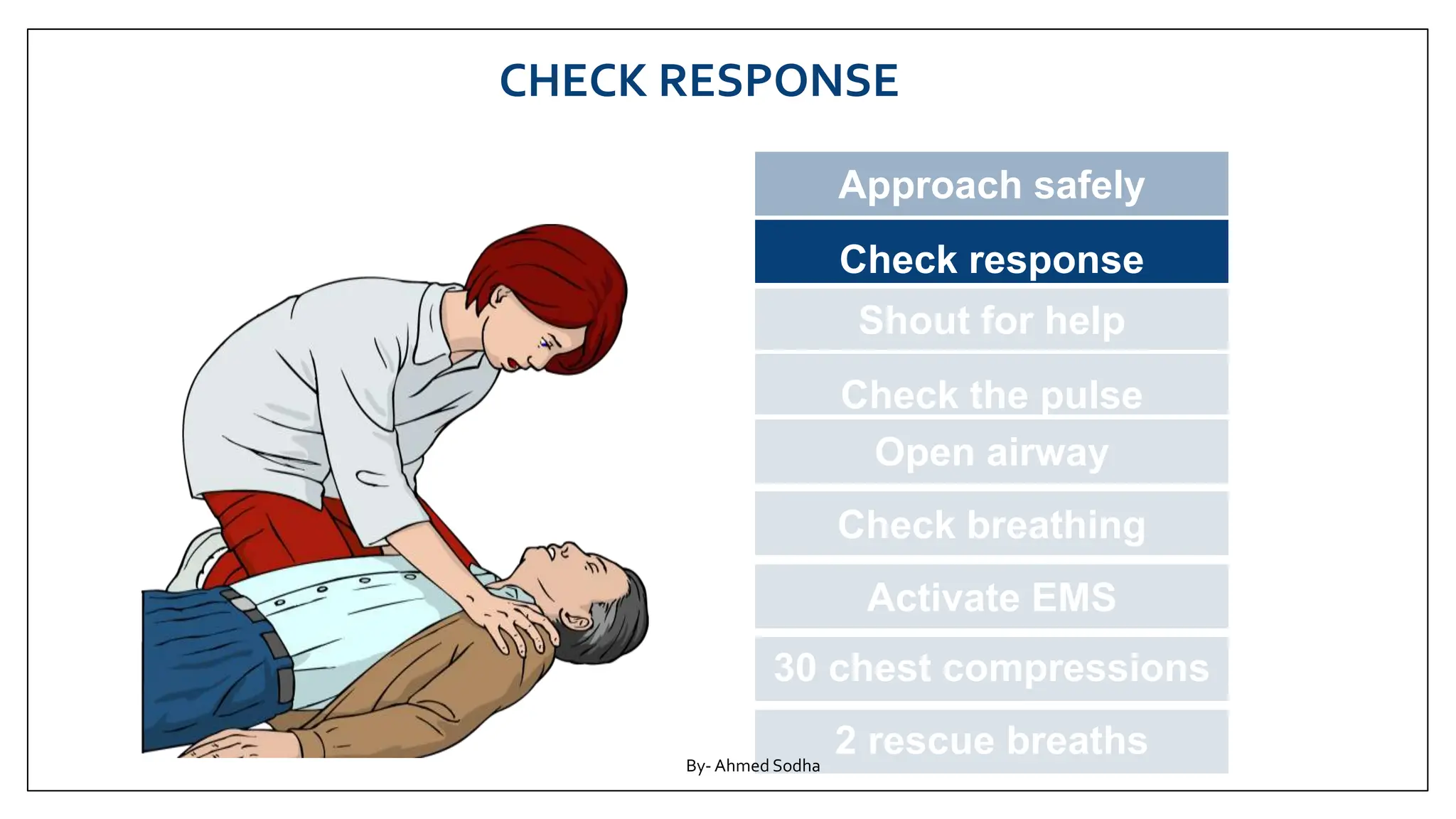 CHECK RESPONSE

Approach safely

Check response

Shout for help

Check the pulse

Open airway

Check breathing

Activate EMS

30 chest compressions

2 rescue breaths

By- Ahmed Sodha