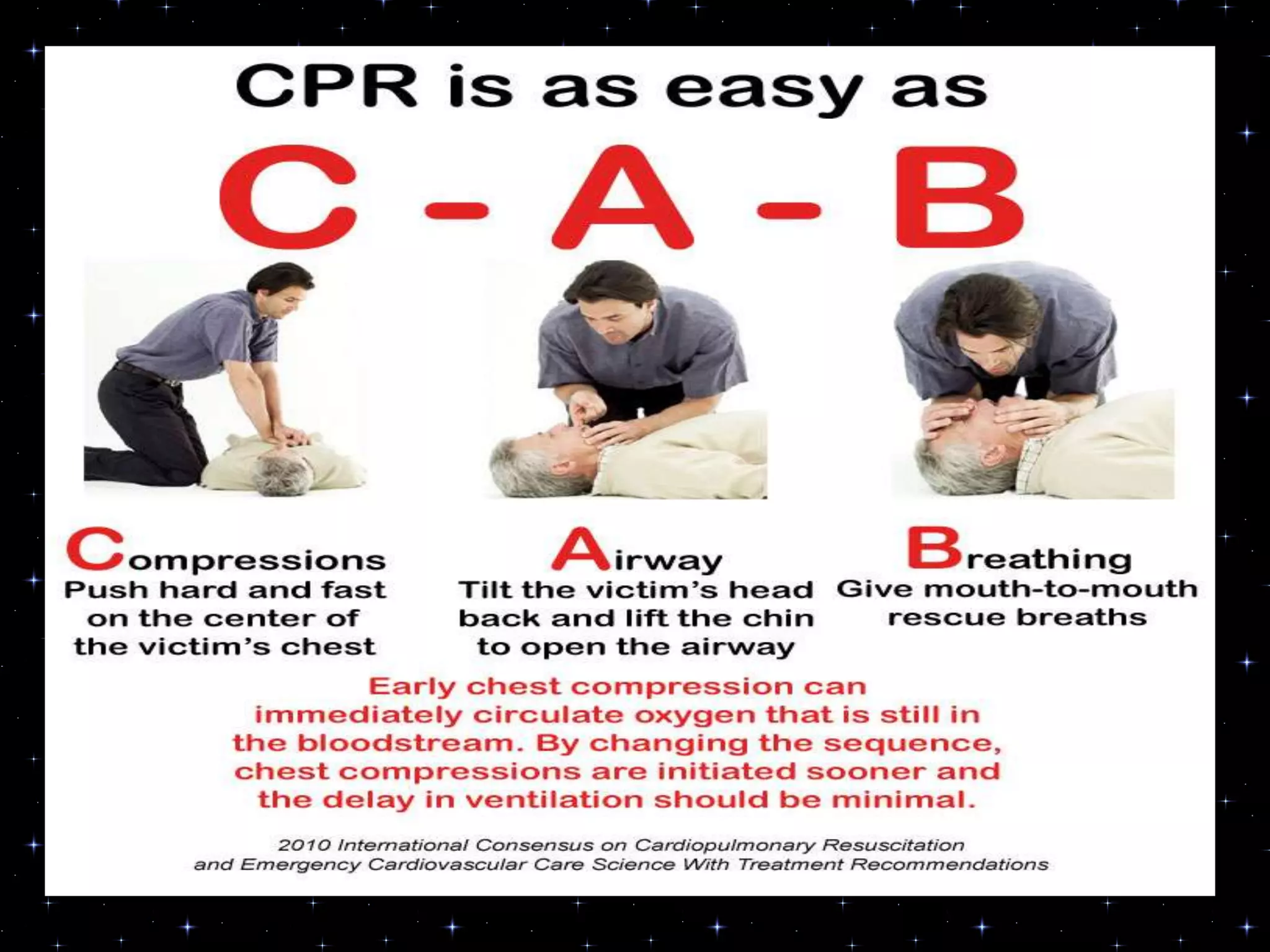 CPR is as easy as

C - A - B

Compressions
Push hard and fast on the center of the victim's chest

Airway
Tilt the victim's head back and lift the chin to open the airway

Breathing
Give mouth-to-mouth rescue breaths

Early chest compression can immediately circulate oxygen that is still in the bloodstream. By changing the sequence, chest compressions are initiated sooner and the delay in ventilation should be minimal.

2010 International Consensus on Cardiopulmonary Resuscitation and Emergency Cardiovascular Care Science With Treatment Recommendations