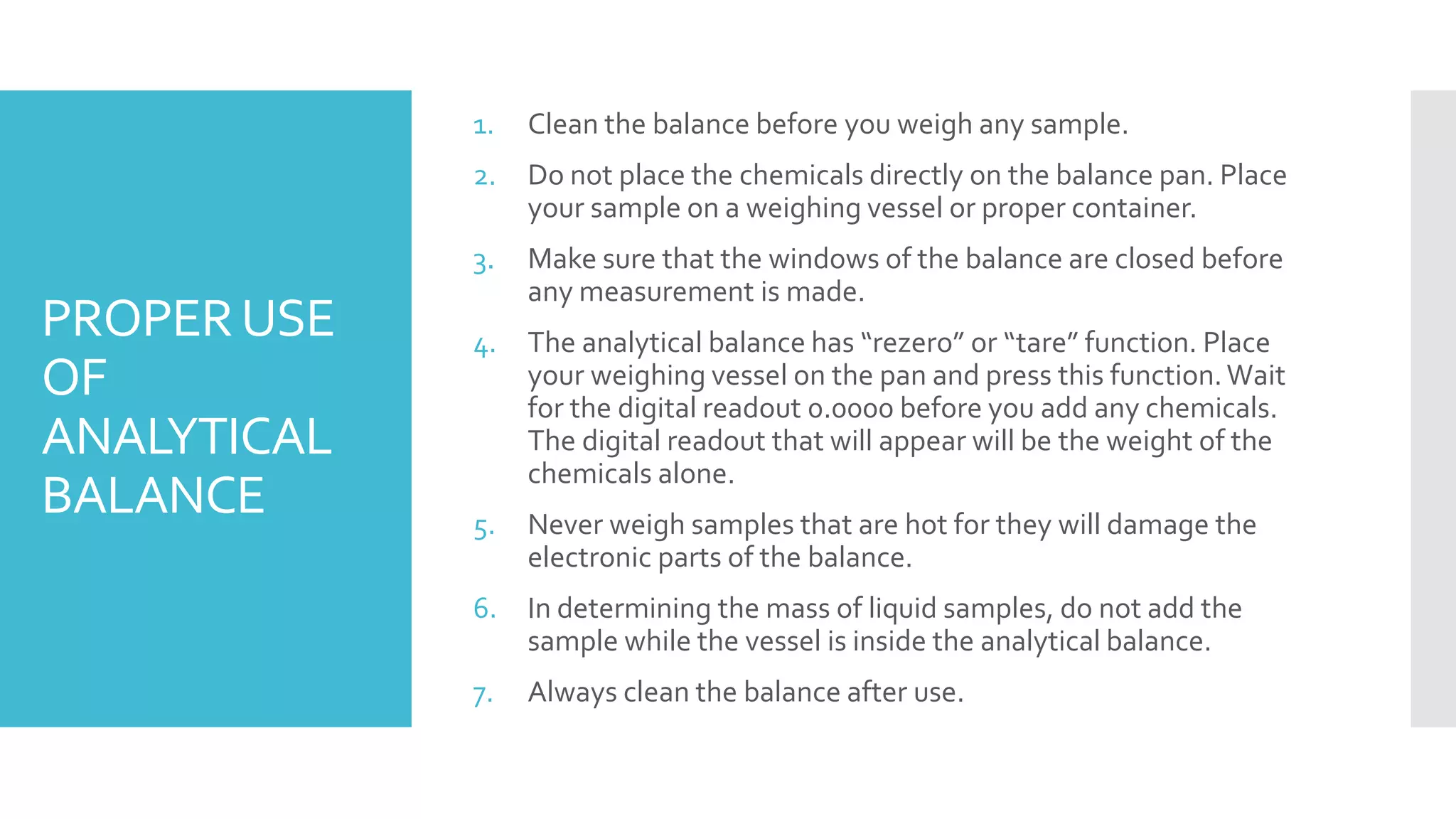 PROPER USE OF ANALYTICAL BALANCE

1. Clean the balance before you weigh any sample.

2. Do not place the chemicals directly on the balance pan. Place your sample on a weighing vessel or proper container.

3. Make sure that the windows of the balance are closed before any measurement is made.

4. The analytical balance has “rezero” or “tare” function. Place your weighing vessel on the pan and press this function. Wait for the digital readout 0.0000 before you add any chemicals. The digital readout that will appear will be the weight of the chemicals alone.

5. Never weigh samples that are hot for they will damage the electronic parts of the balance.

6. In determining the mass of liquid samples, do not add the sample while the vessel is inside the analytical balance.

7. Always clean the balance after use.