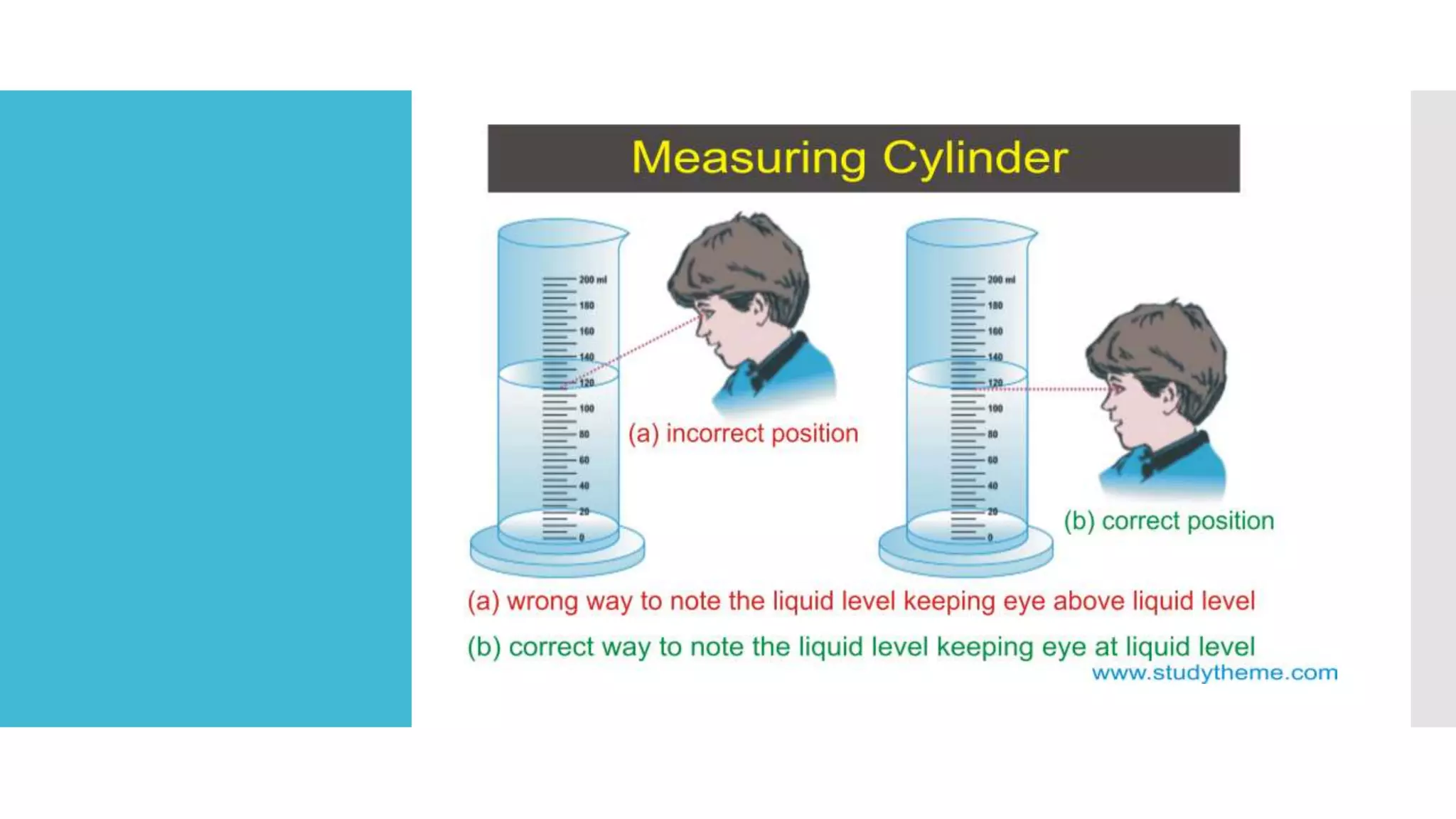 Measuring Cylinder

200 ml
180
160
140
120
100
80
60
40
20
0

(a) incorrect position

200 ml
180
160
140
120
100
80
60
40
20
0

(b) correct position

(a) wrong way to note the liquid level keeping eye above liquid level

(b) correct way to note the liquid level keeping eye at liquid level

www.studytheme.com