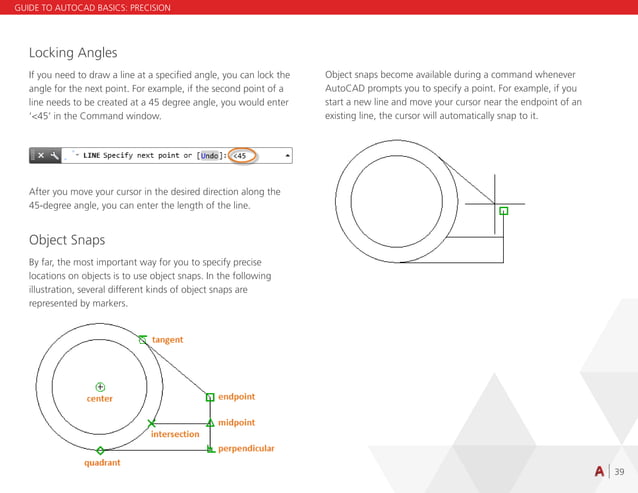 GUIDE TO AUTOCAD BASICS: PRECISION

Locking Angles

If you need to draw a line at a specified angle, you can lock the angle for the next point. For example, if the second point of a line needs to be created at a 45 degree angle, you would enter '<45' in the Command window.

LINE Specify next point or [Undo]: <45

After you move your cursor in the desired direction along the 45-degree angle, you can enter the length of the line.

Object Snaps

By far, the most important way for you to specify precise locations on objects is to use object snaps. In the following illustration, several different kinds of object snaps are represented by markers.

tangent
center
endpoint
midpoint
intersection
perpendicular
quadrant

Object snaps become available during a command whenever AutoCAD prompts you to specify a point. For example, if you start a new line and move your cursor near the endpoint of an existing line, the cursor will automatically snap to it.

A | 39