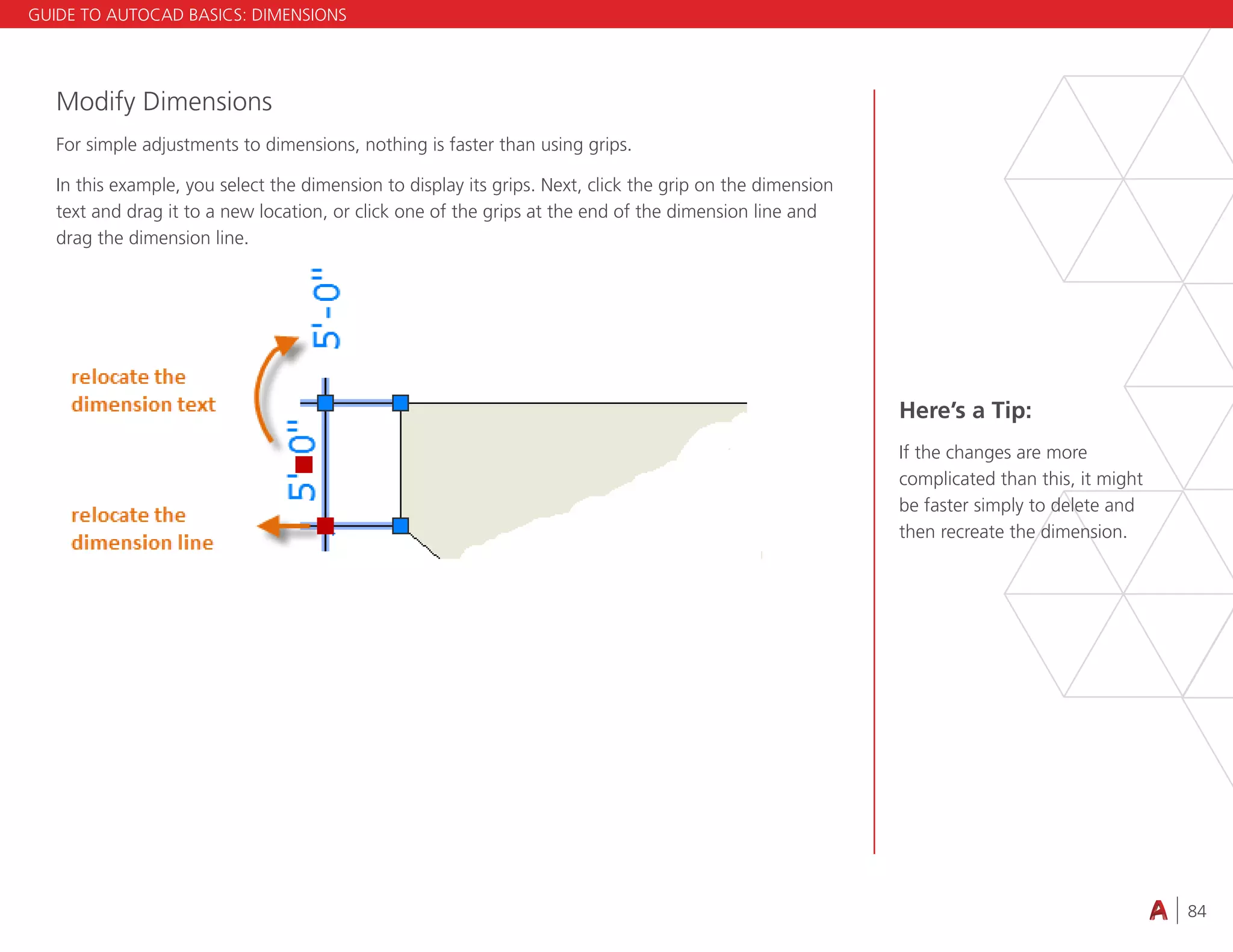 GUIDE TO AUTOCAD BASICS: DIMENSIONS

Modify Dimensions

For simple adjustments to dimensions, nothing is faster than using grips.

In this example, you select the dimension to display its grips. Next, click the grip on the dimension text and drag it to a new location, or click one of the grips at the end of the dimension line and drag the dimension line.

5'-0"

relocate the dimension text

5'-0"

relocate the dimension line

Here's a Tip:

If the changes are more complicated than this, it might be faster simply to delete and then recreate the dimension.

A 84